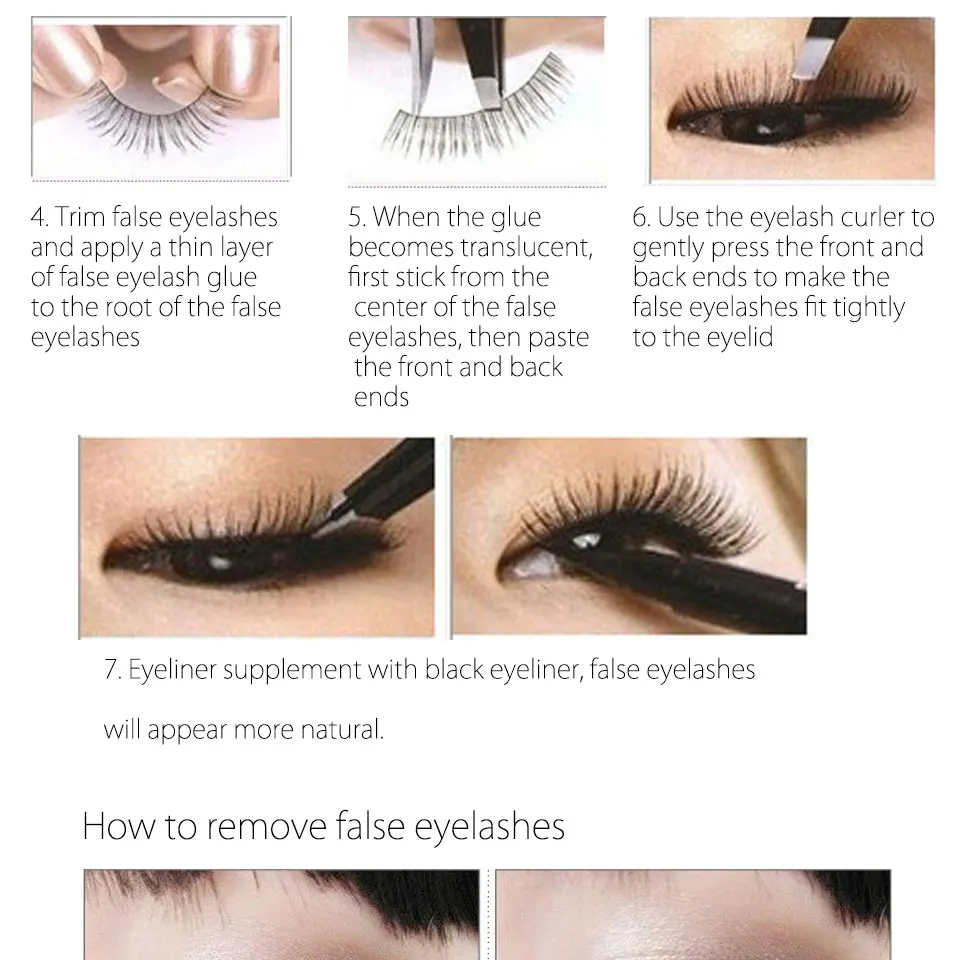 4. Trim false eyelashes and apply a thin layer of false eyelash glue to the root of the false eyelashes

5. When the glue becomes translucent, first stick from the center of the false eyelashes, then paste the front and back ends

6. Use the eyelash curler to gently press the front and back ends to make the false eyelashes fit tightly to the eyelid

7. Eyeliner supplement with black eyeliner, false eyelashes

will appear more natural.

How to remove false eyelashes