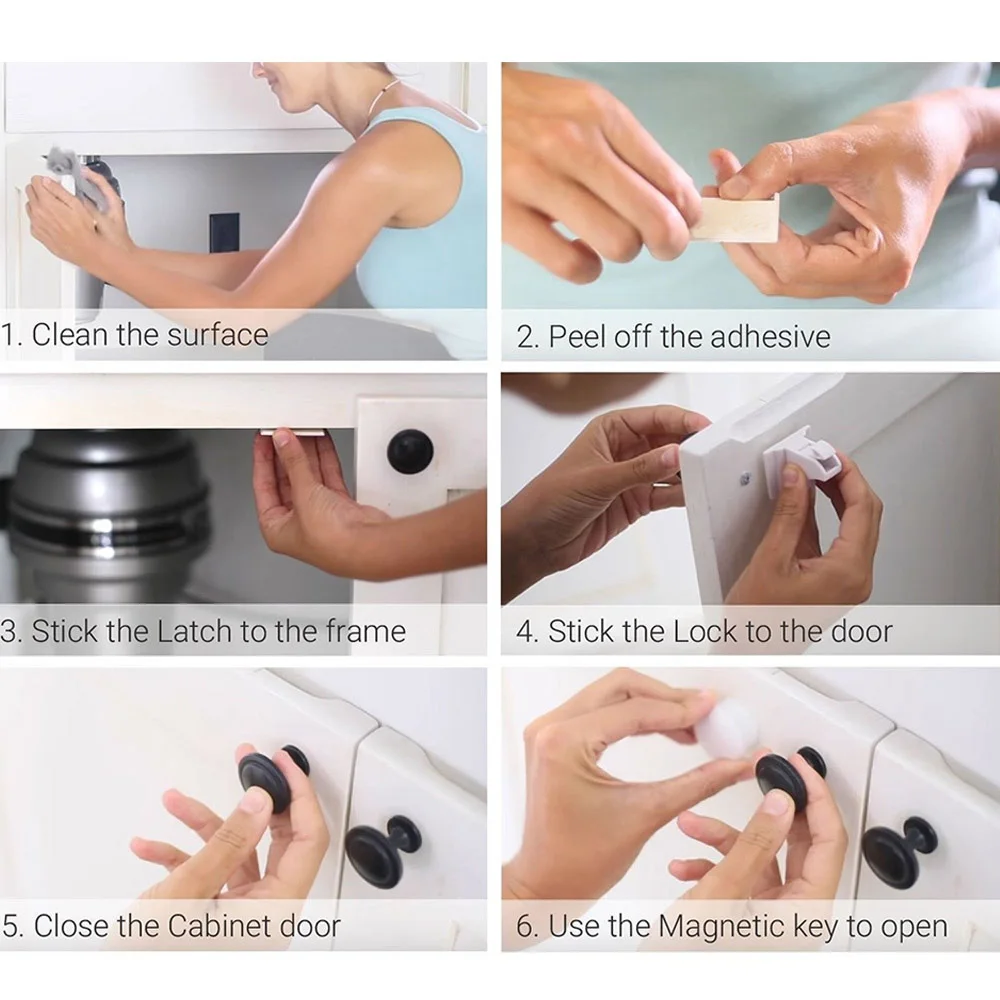 1. Clean the surface

2. Peel off the adhesive

3. Stick the Latch to the frame

4. Stick the Lock to the door

5. Close the Cabinet door

6. Use the Magnetic key to open