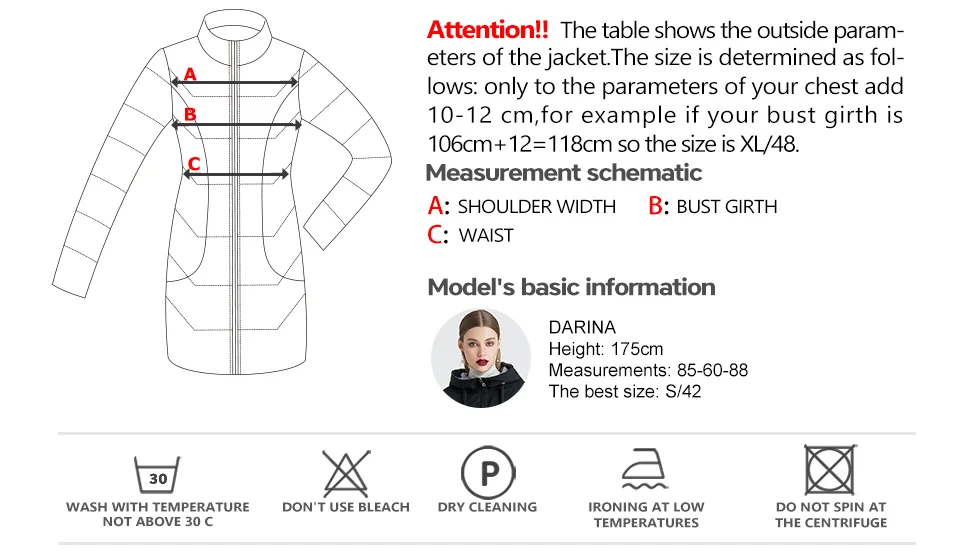 A
B
C

Attention!! The table shows the outside parameters of the jacket.The size is determined as follows: only to the parameters of your chest add 10-12 cm,for example if your bust girth is 106cm+12=118cm so the size is XL/48.

Measurement schematic

A: SHOULDER WIDTH B: BUST GIRTH
C: WAIST

Model's basic information

DARINA
Height: 175cm
Measurements: 85-60-88
The best size: S/42

30
WASH WITH TEMPERATURE NOT ABOVE 30 C

DON'T USE BLEACH

P
DRY CLEANING

IRONING AT LOW TEMPERATURES

DO NOT SPIN AT THE CENTRIFUGE