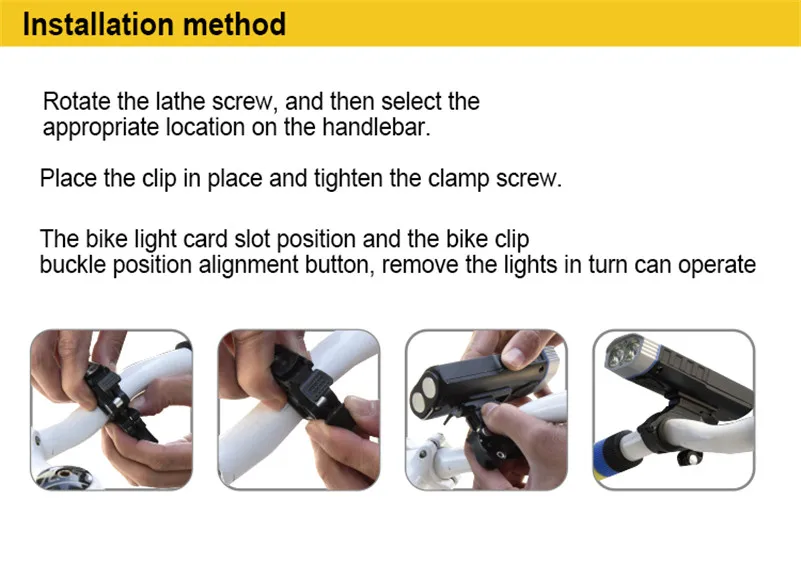 Installation method

Rotate the lathe screw, and then select the appropriate location on the handlebar.

Place the clip in place and tighten the clamp screw.

The bike light card slot position and the bike clip buckle position alignment button, remove the lights in turn can operate