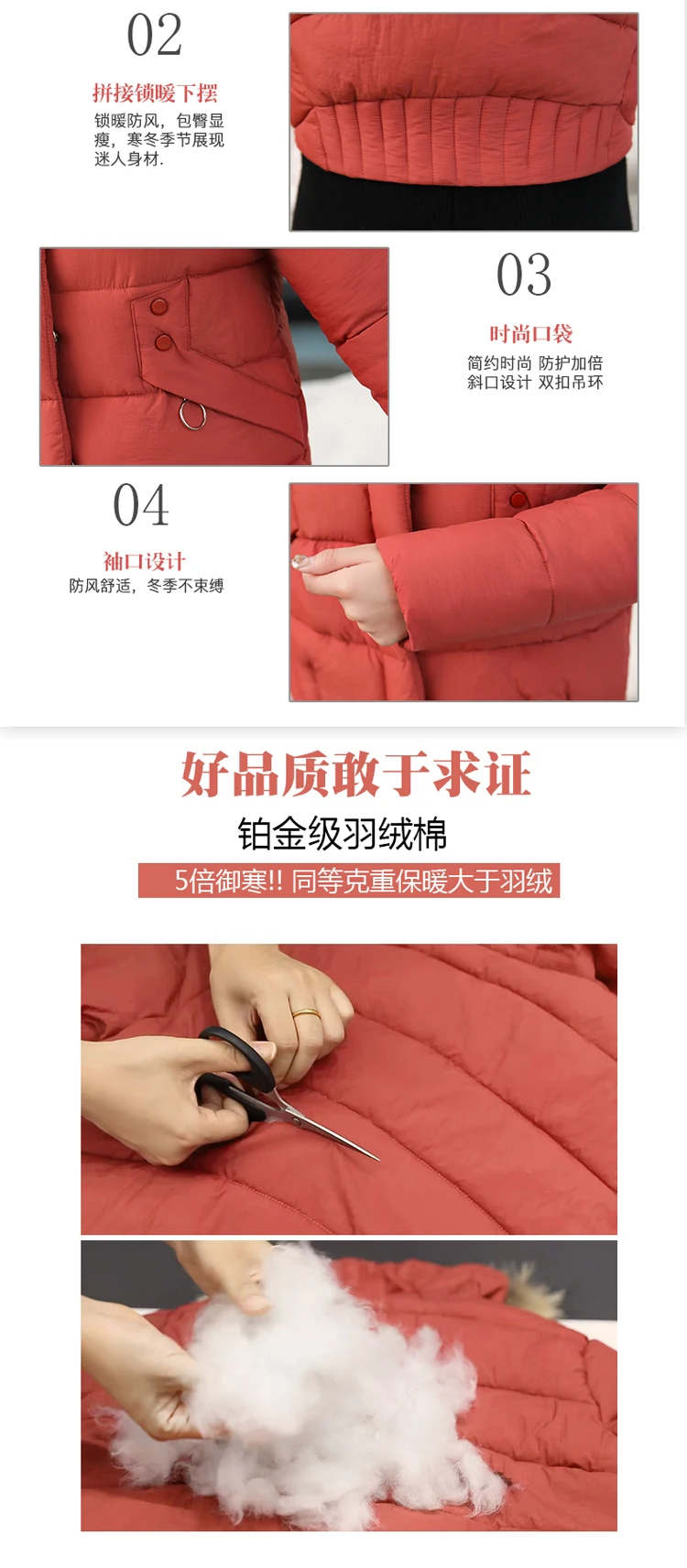 02

拼接锁暖下摆

锁暖防风，包臀显瘦，寒冬季节展现迷人身材.

03

时尚口袋

简约时尚 防护加倍
斜口设计 双扣吊环

04

袖口设计

防风舒适，冬季不束缚

好品质敢于求证

铂金级羽绒棉

5倍御寒!! 同等克重保暖大于羽绒