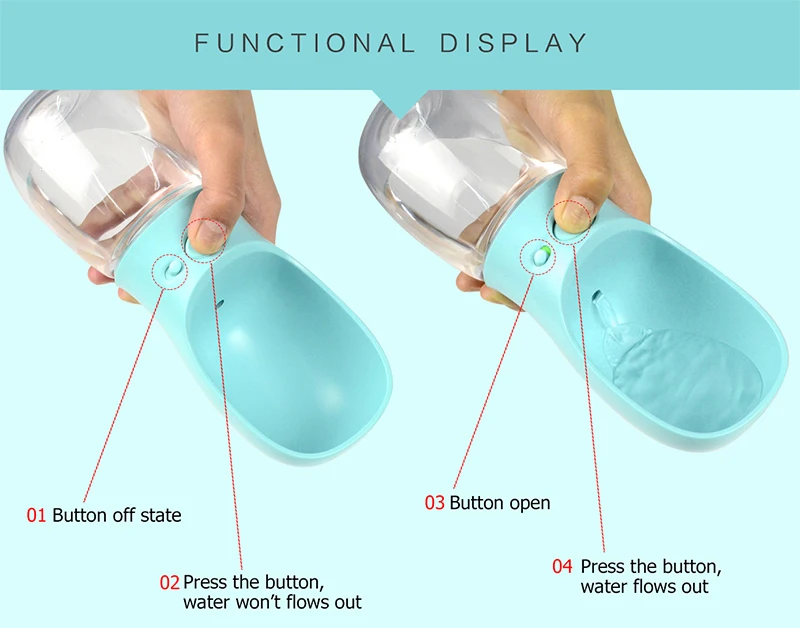 FUNCTIONAL DISPLAY

01 Button off state

02 Press the button, water won't flows out

03 Button open

04 Press the button, water flows out