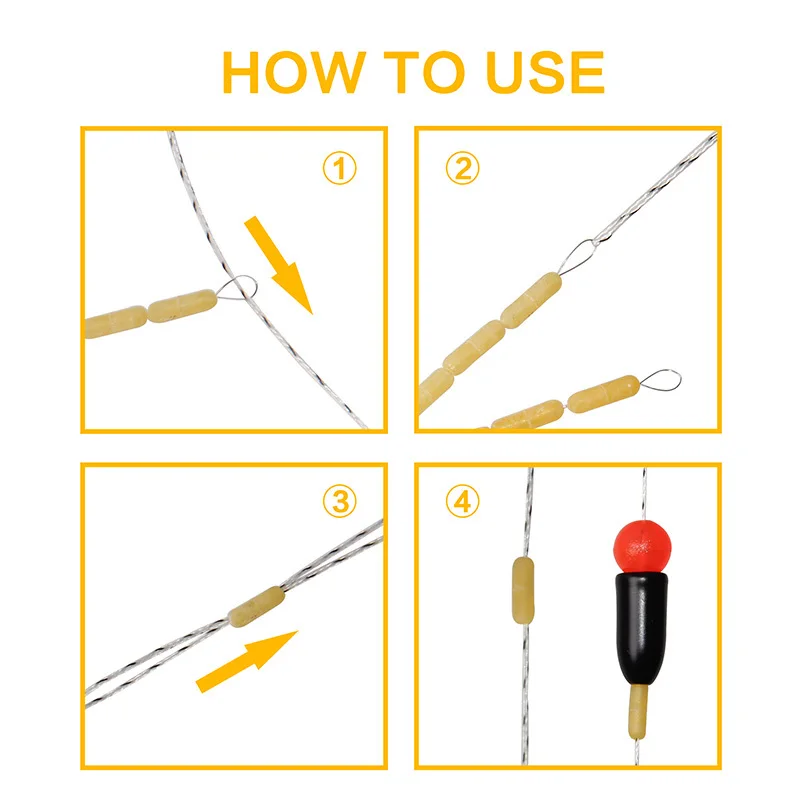 HOW TO USE

①

②

③

④