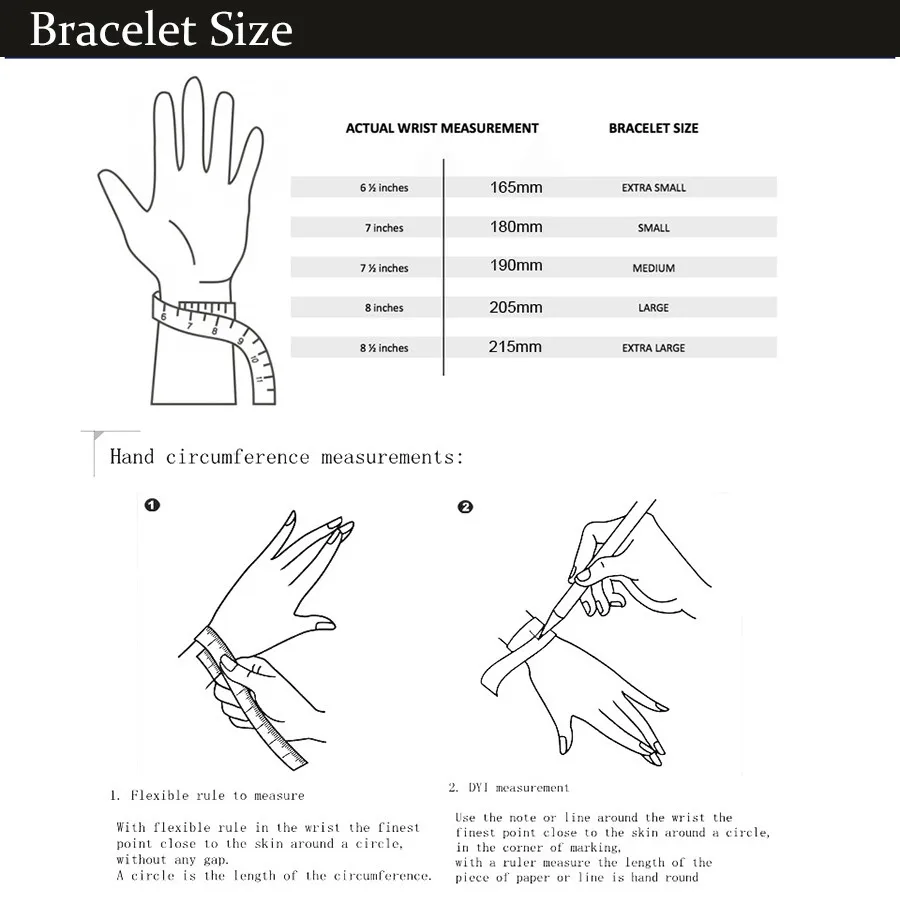 Bracelet Size

6 7 8 9 10 11

| ACTUAL WRIST MEASUREMENT | | BRACELET SIZE |
|---|---|---|
| 6 ½ inches | 165mm | EXTRA SMALL |
| 7 inches | 180mm | SMALL |
| 7 ½ inches | 190mm | MEDIUM |
| 8 inches | 205mm | LARGE |
| 8 ½ inches | 215mm | EXTRA LARGE |

Hand circumference measurements:

1

1. Flexible rule to measure

With flexible rule in the wrist the finest point close to the skin around a circle, without any gap.
A circle is the length of the circumference.

2

2. DYI measurement

Use the note or line around the wrist the finest point close to the skin around a circle, in the corner of marking,
with a ruler measure the length of the piece of paper or line is hand round