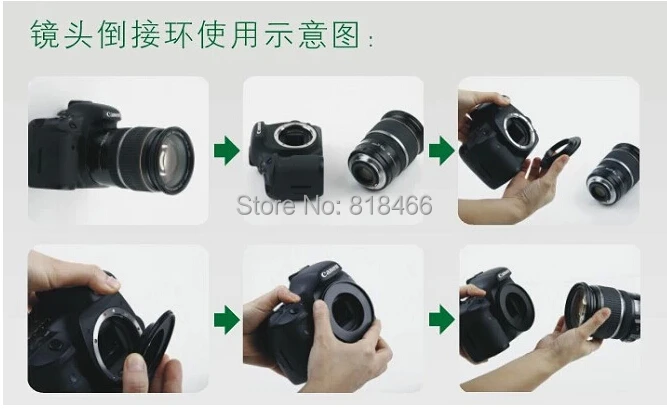 镜头倒接环使用示意图:

Canon

Store No: 818466

Canon

Canon