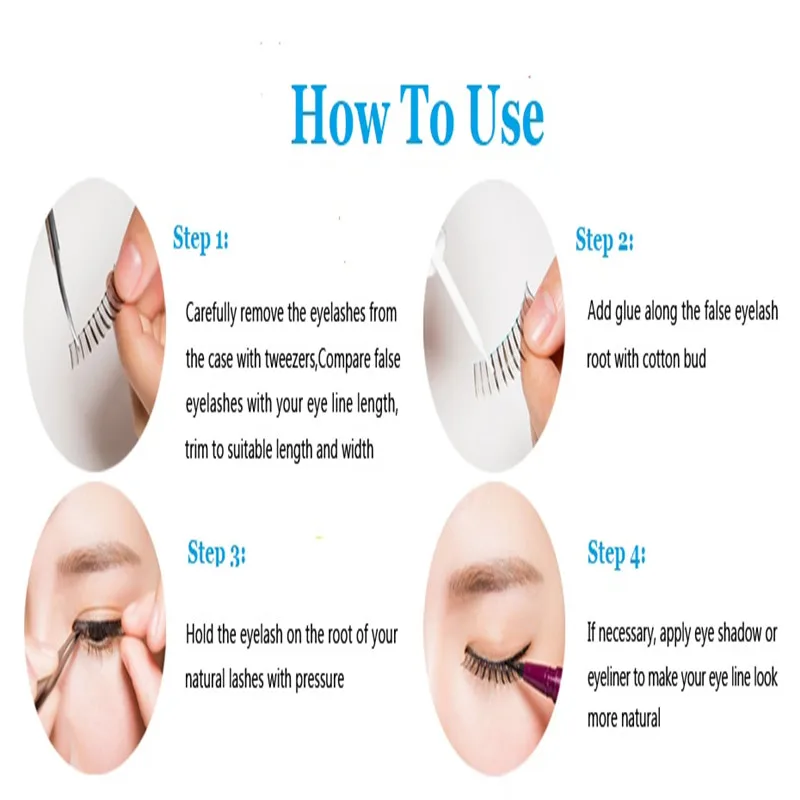 How To Use

Step 1:

Carefully remove the eyelashes from the case with tweezers,Compare false eyelashes with your eye line length, trim to suitable length and width

Step 2:

Add glue along the false eyelash root with cotton bud

Step 3:

Hold the eyelash on the root of your natural lashes with pressure

Step 4:

If necessary, apply eye shadow or eyeliner to make your eye line look more natural