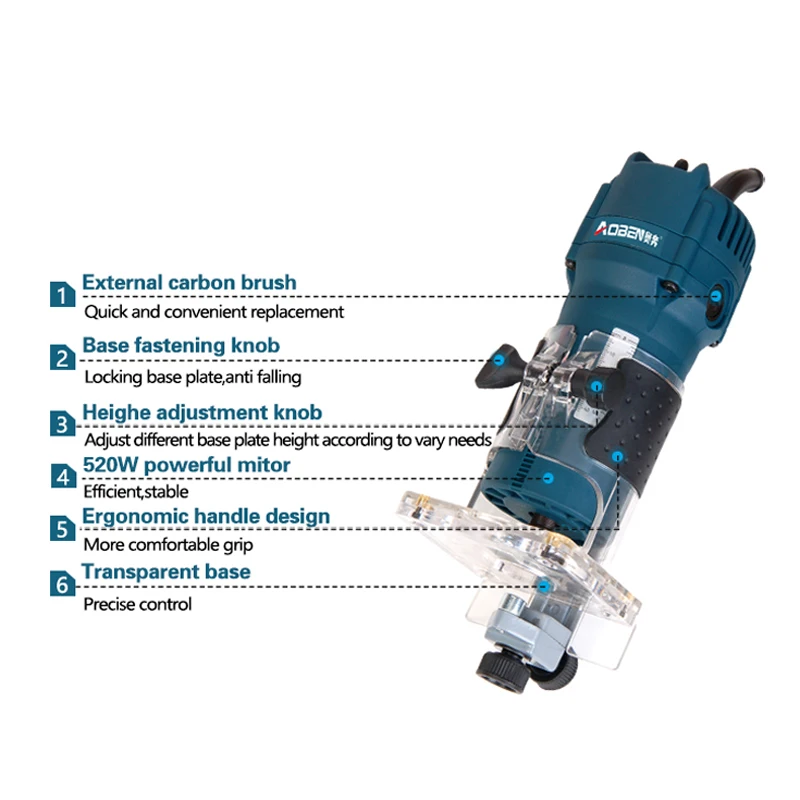 AOBEN

1 External carbon brush
Quick and convenient replacement

2 Base fastening knob
Locking base plate,anti falling

3 Heighe adjustment knob
Adjust different base plate height according to vary needs

4 520W powerful mitor
Efficient,stable

5 Ergonomic handle design
More comfortable grip

6 Transparent base
Precise control