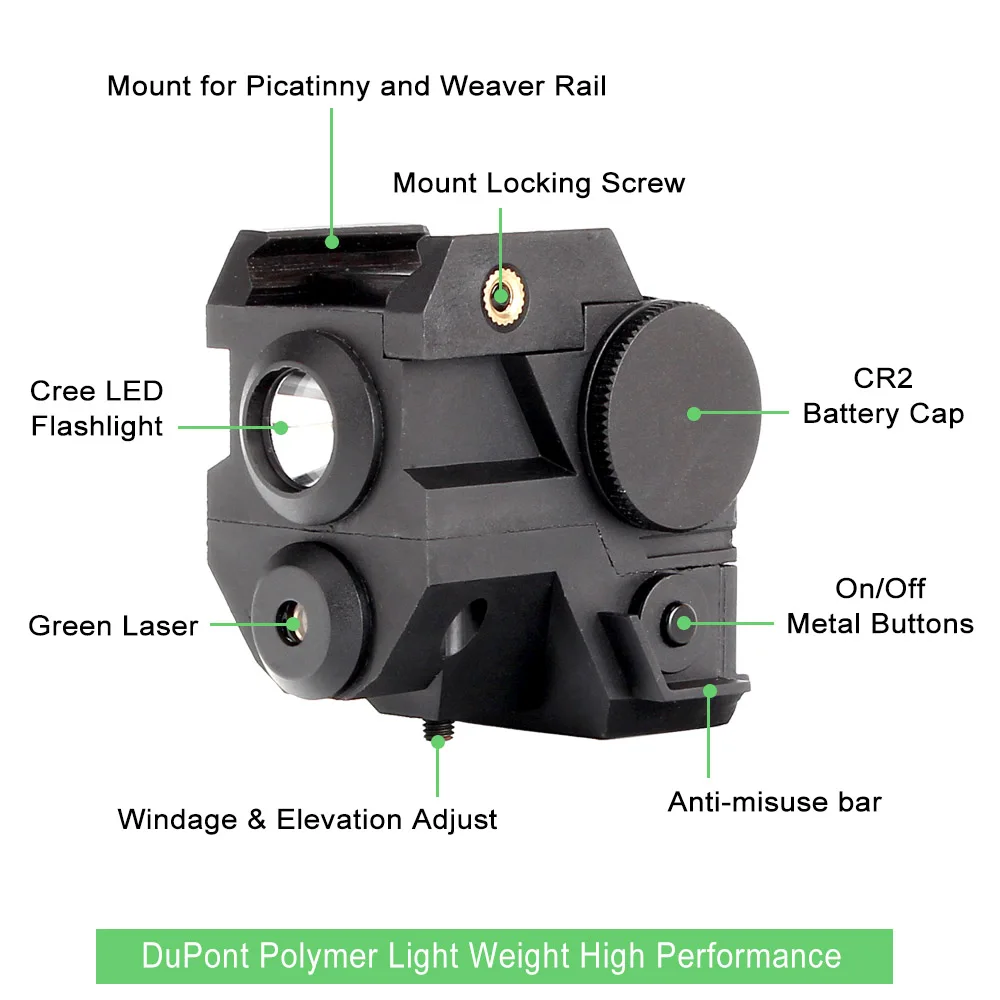 Mount for Picatinny and Weaver Rail

Mount Locking Screw

Cree LED Flashlight

CR2 Battery Cap

Green Laser

On/Off Metal Buttons

Windage & Elevation Adjust

Anti-misuse bar

DuPont Polymer Light Weight High Performance