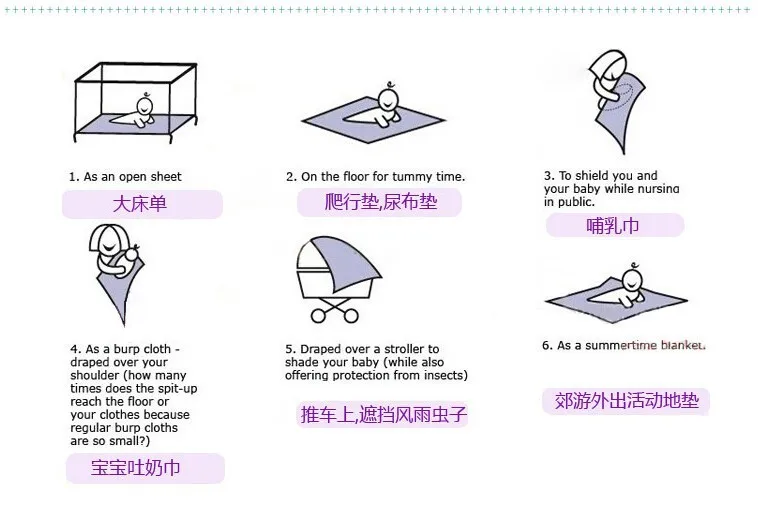 1. As an open sheet

大床单

2. On the floor for tummy time.

爬行垫,尿布垫

3. To shield you and your baby while nursing in public.

哺乳巾

4. As a burp cloth - draped over your shoulder (how many times does the spit-up reach the floor or your clothes because regular burp cloths are so small?)

宝宝吐奶巾

5. Draped over a stroller to shade your baby (while also offering protection from insects)

推车上,遮挡风雨虫子

6. As a summertime blanket.

郊游外出活动地垫