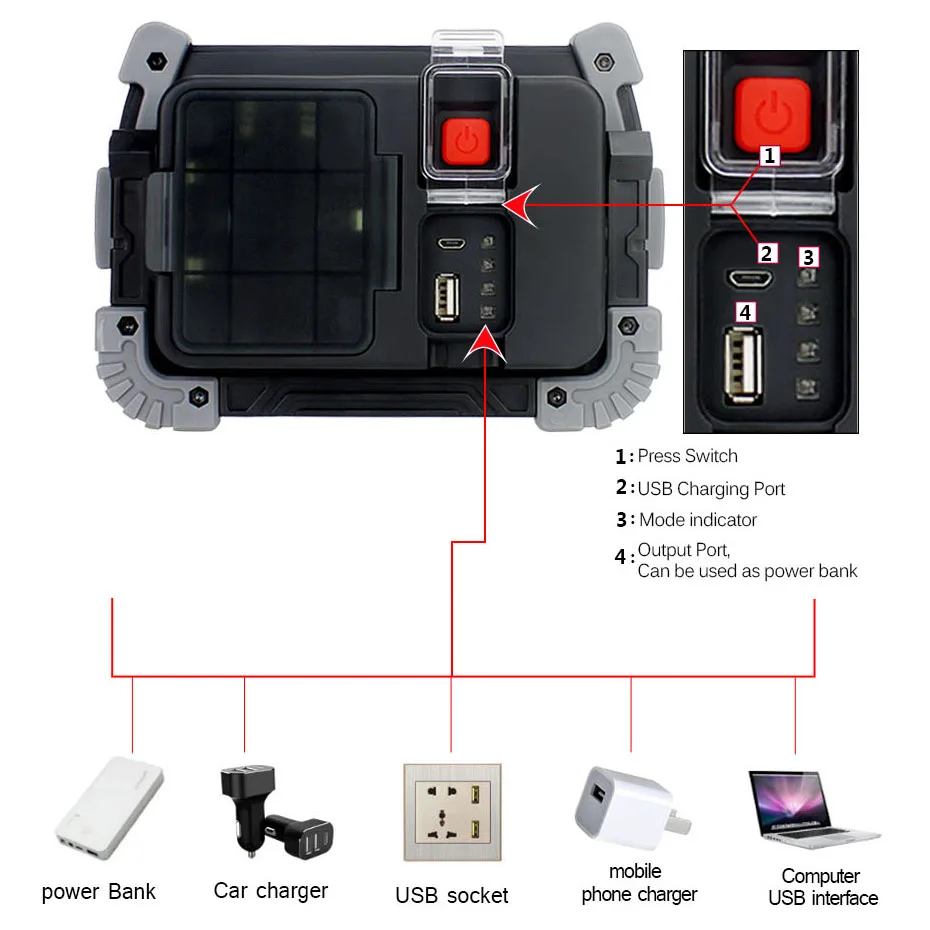 1
2
3
4

1: Press Switch
2: USB Charging Port
3: Mode indicator
4: Output Port, Can be used as power bank

power Bank
Car charger
USB socket
mobile phone charger
Computer USB interface