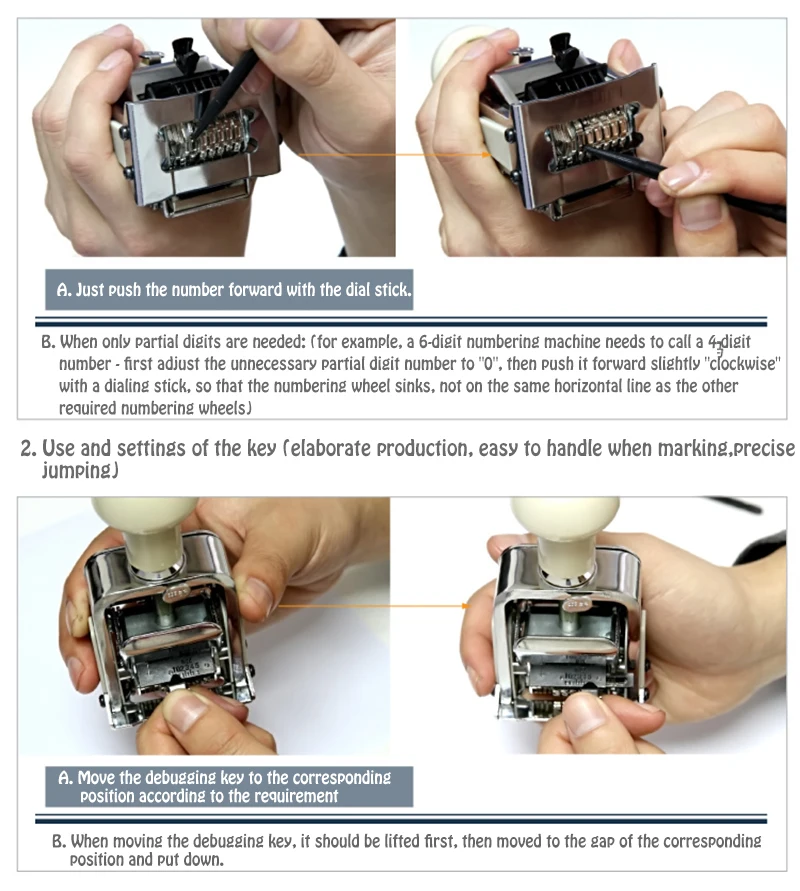 A. Just push the number forward with the dial stick.

B. When only partial digits are needed: (for example, a 6-digit numbering machine needs to call a 4-digit number - first adjust the unnecessary partial digit number to "0", then push it forward slightly "clockwise" with a dialing stick, so that the numbering wheel sinks, not on the same horizontal line as the other required numbering wheels)

2. Use and settings of the key (elaborate production, easy to handle when marking,precise jumping)

A. Move the debugging key to the corresponding position according to the requirement

B. When moving the debugging key, it should be lifted first, then moved to the gap of the corresponding position and put down.