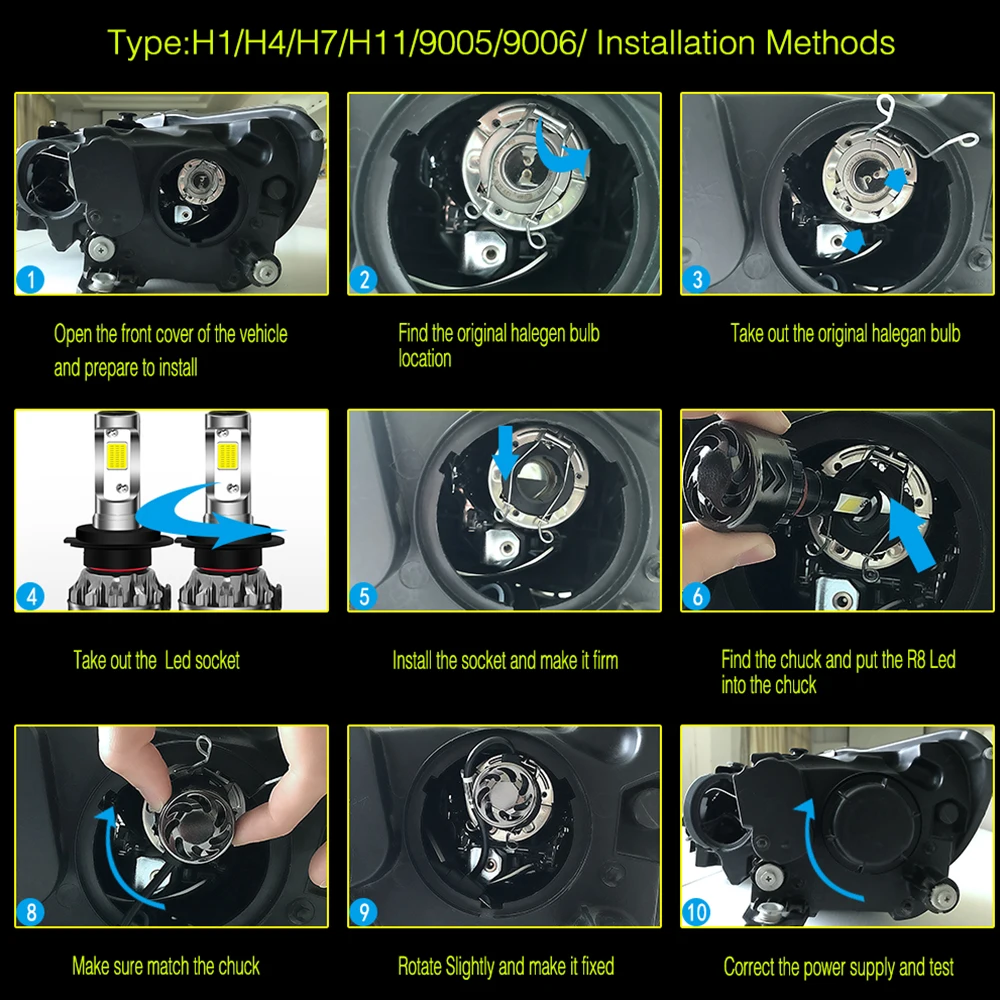 Type:H1/H4/H7/H11/9005/9006/ Installation Methods

1

Open the front cover of the vehicle and prepare to install

2

Find the original halegen bulb location

3

Take out the original halegan bulb

4

Take out the  Led socket

5

Install the socket and make it firm

6

Find the chuck and put the R8 Led into the chuck

8

Make sure match the chuck

9

Rotate Slightly and make it fixed

10

Correct the power supply and test