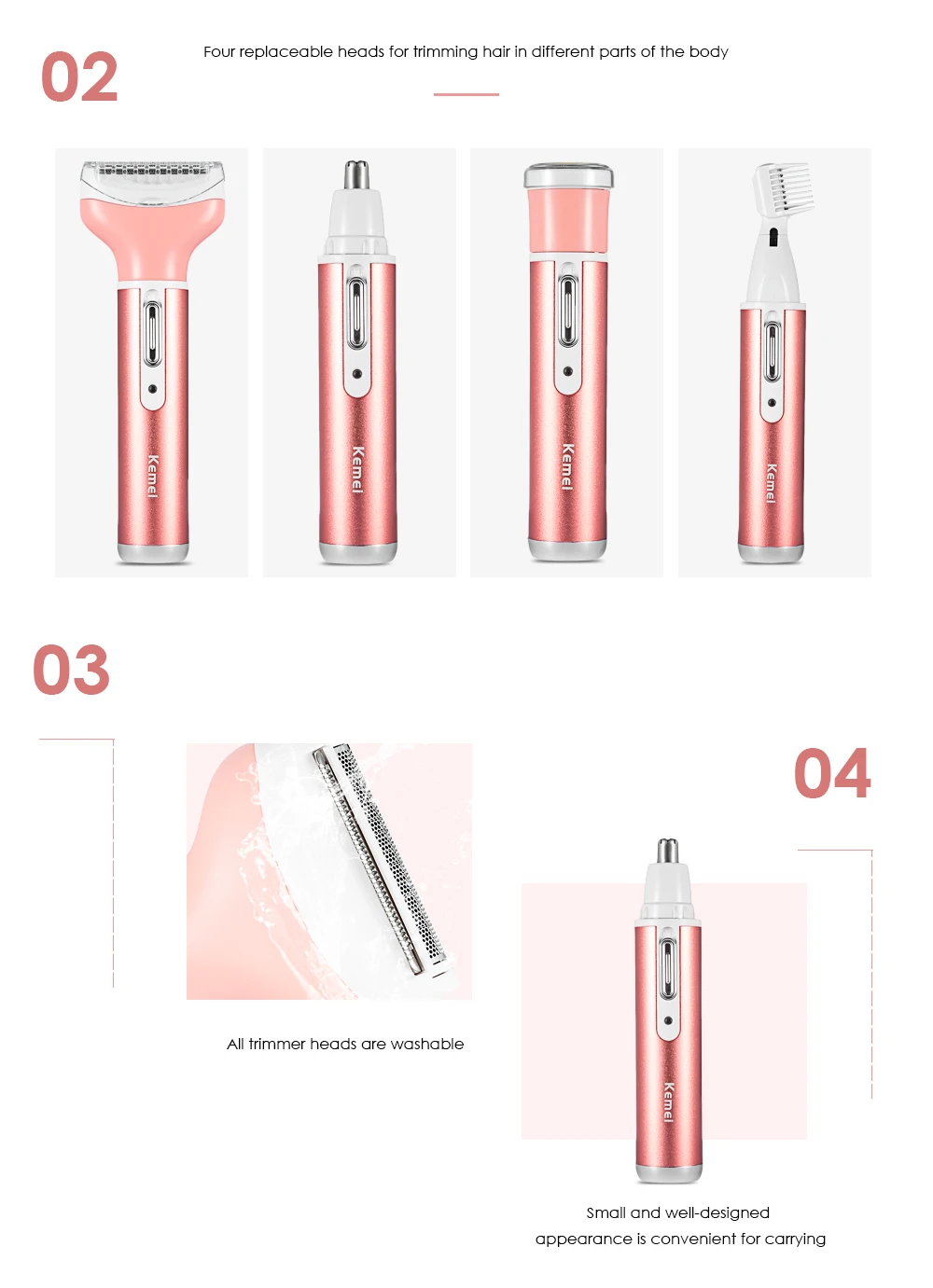 02

Four replaceable heads for trimming hair in different parts of the body

Kemei

Kemei

Kemei

Kemei

03

All trimmer heads are washable

04

Kemei

Small and well-designed appearance is convenient for carrying