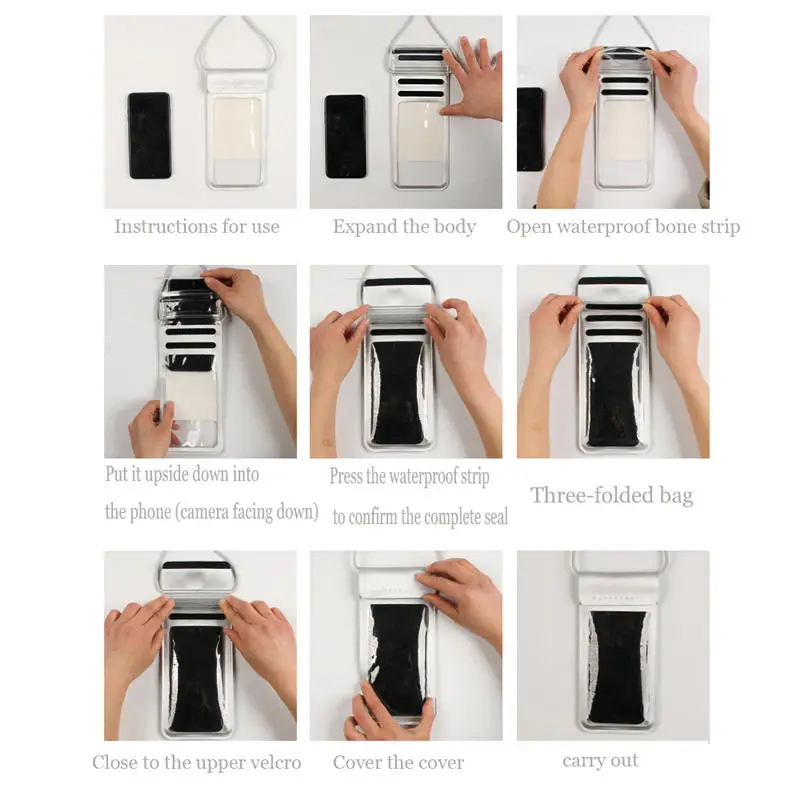 Instructions for use

Expand the body

Open waterproof bone strip

Put it upside down into the phone (camera facing down)

Press the waterproof strip to confirm the complete seal

Three-folded bag

Close to the upper velcro

Cover the cover

carry out