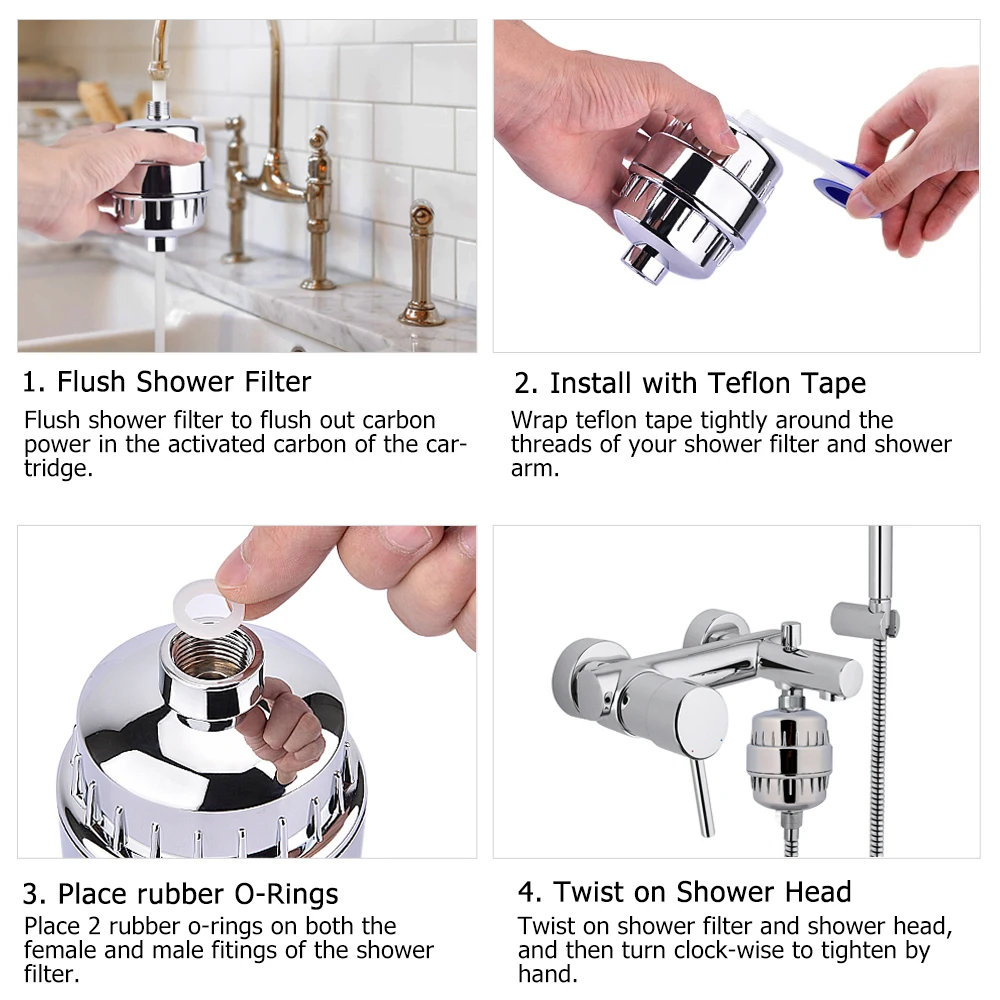 1. Flush Shower Filter

Flush shower filter to flush out carbon power in the activated carbon of the cartridge.

2. Install with Teflon Tape

Wrap teflon tape tightly around the threads of your shower filter and shower arm.

3. Place rubber O-Rings

Place 2 rubber o-rings on both the female and male fitings of the shower filter.

4. Twist on Shower Head

Twist on shower filter and shower head, and then turn clock-wise to tighten by hand.