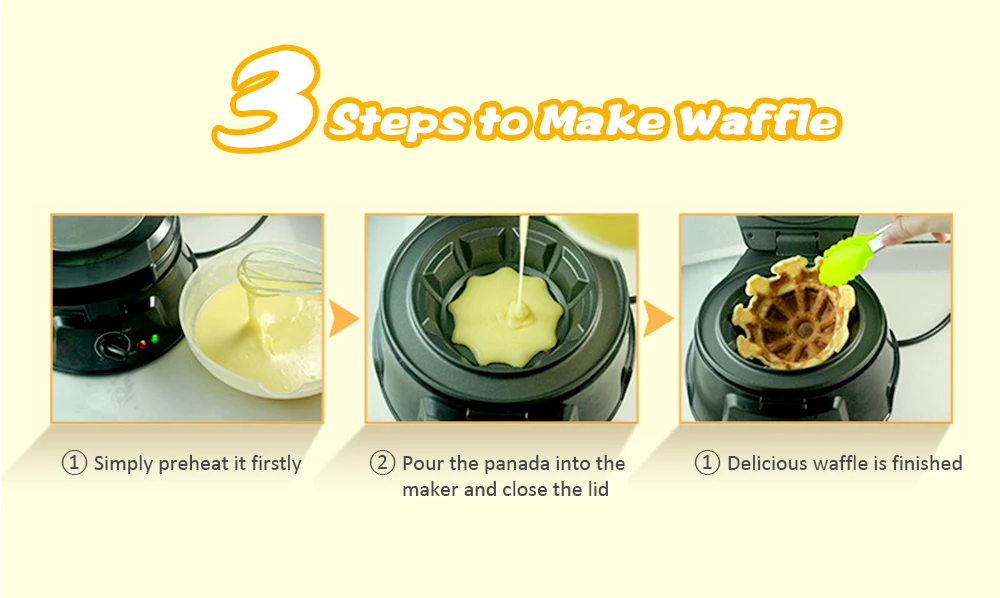 3 Steps to Make Waffle

① Simply preheat it firstly

② Pour the panada into the maker and close the lid

① Delicious waffle is finished