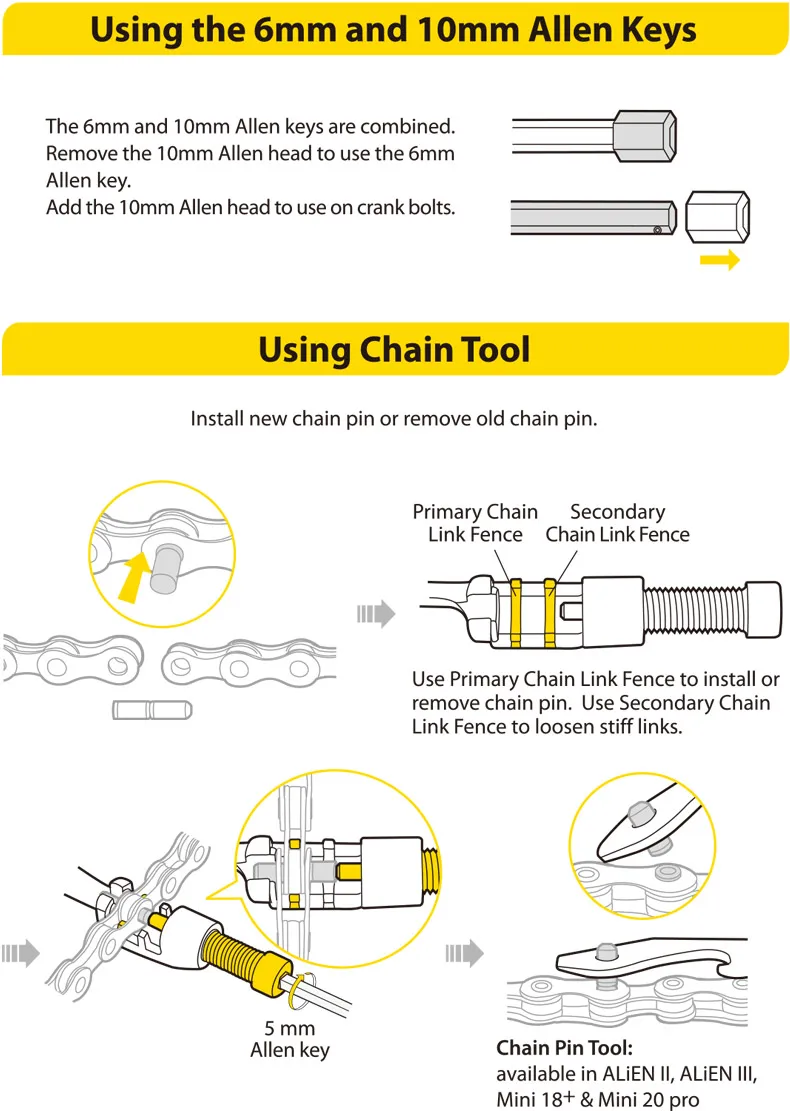 Using the 6mm and 10mm Allen Keys

The 6mm and 10mm Allen keys are combined. Remove the 10mm Allen head to use the 6mm Allen key.
Add the 10mm Allen head to use on crank bolts.

Using Chain Tool

Install new chain pin or remove old chain pin.

Primary Chain Link Fence

Secondary Chain Link Fence

Use Primary Chain Link Fence to install or remove chain pin. Use Secondary Chain Link Fence to loosen stiff links.

5 mm Allen key

Chain Pin Tool:
available in ALiEN II, ALiEN III, Mini 18+ & Mini 20 pro