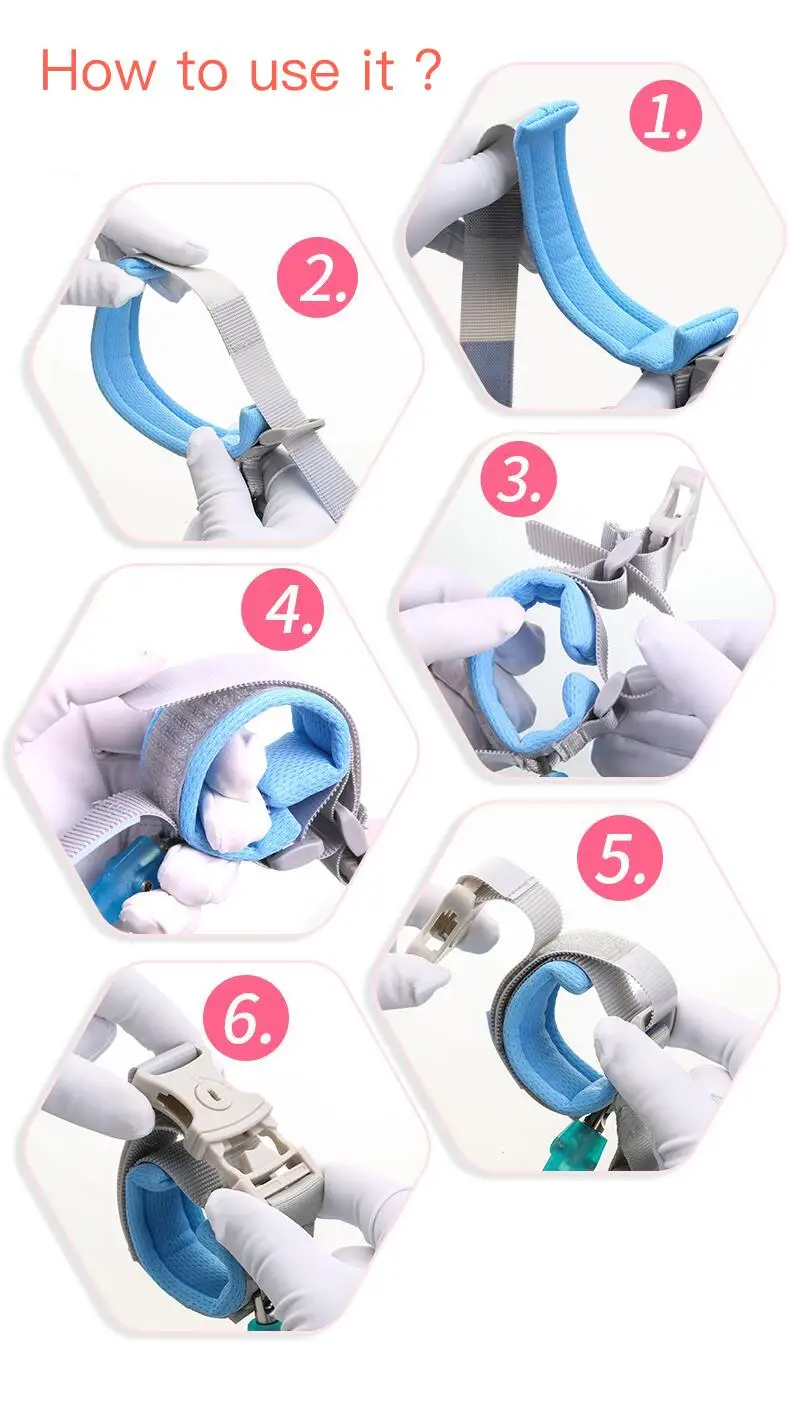 How to use it ?

1.

2.

3.

4.

5.

6.