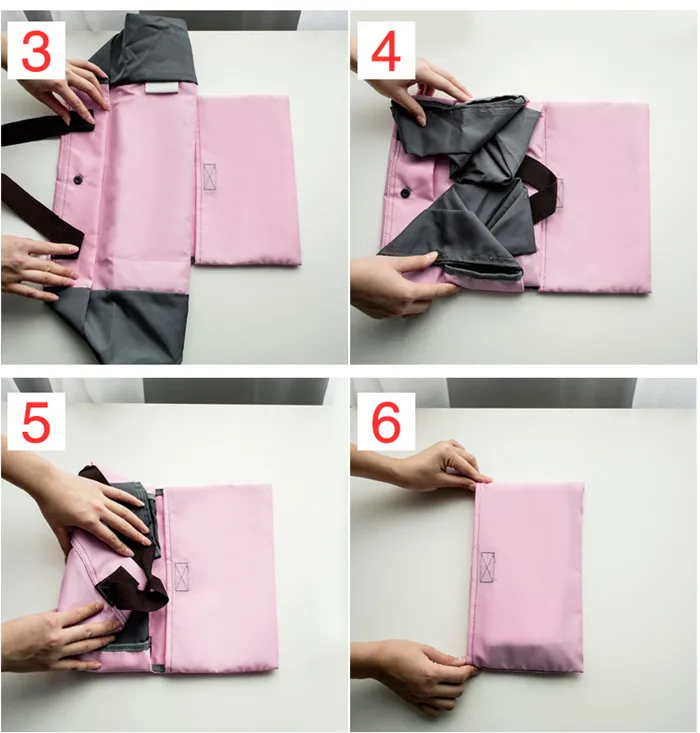 3

4

5

6