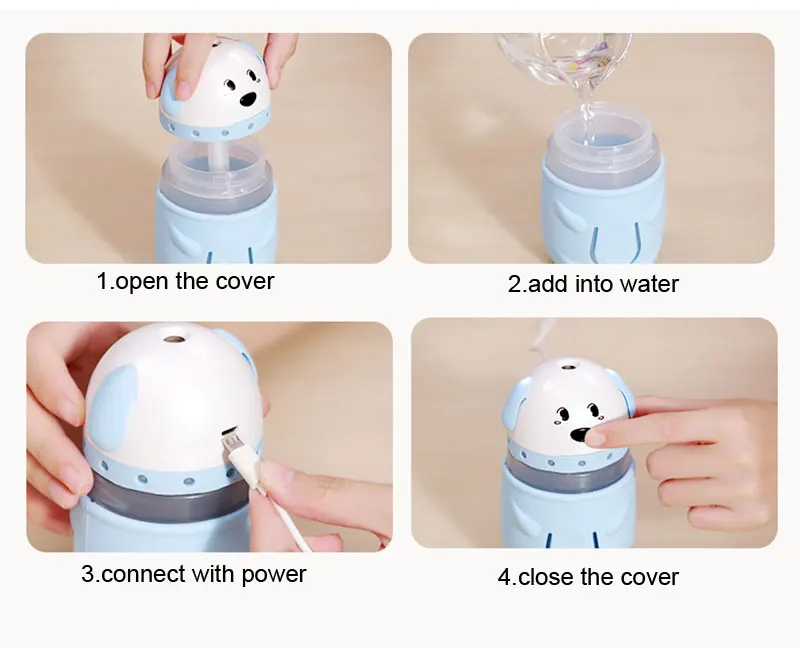 1.open the cover

2.add into water

3.connect with power

4.close the cover