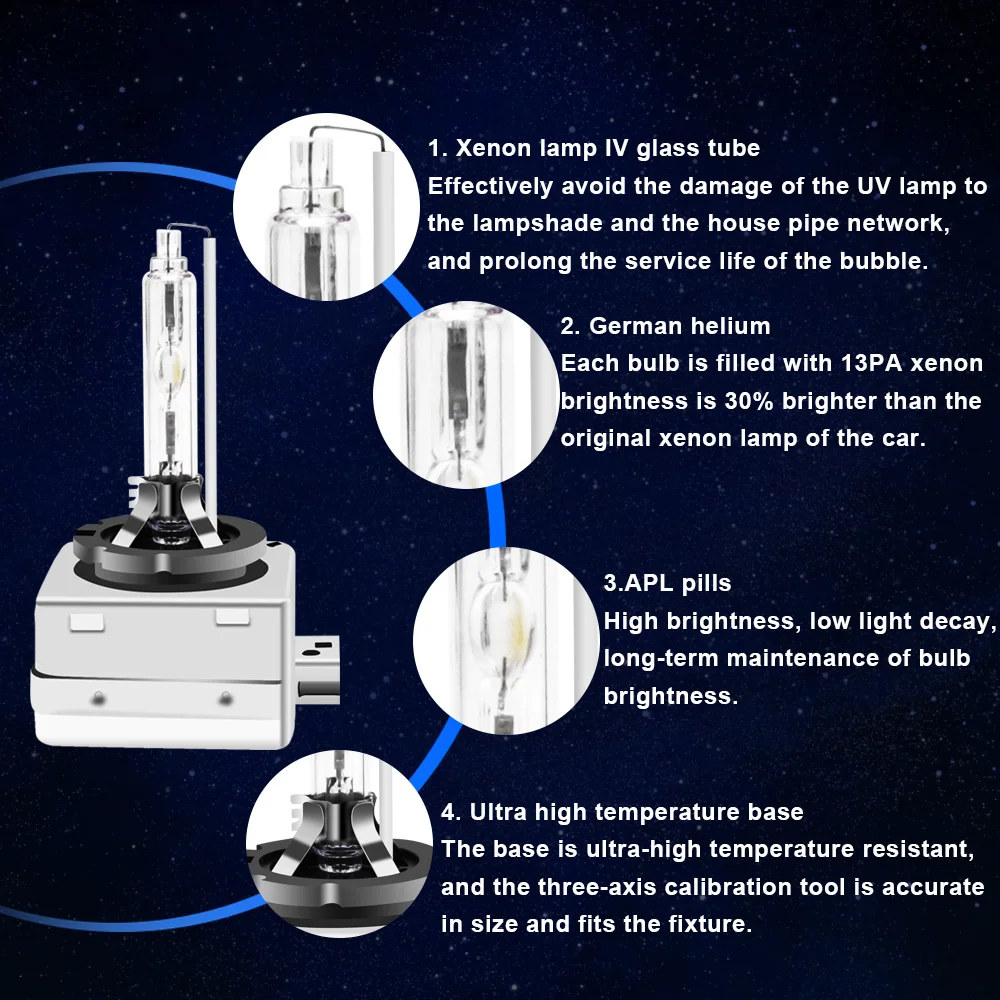 1. Xenon lamp IV glass tube
Effectively avoid the damage of the UV lamp to the lampshade and the house pipe network, and prolong the service life of the bubble.

2. German helium
Each bulb is filled with 13PA xenon brightness is 30% brighter than the original xenon lamp of the car.

3.APL pills
High brightness, low light decay, long-term maintenance of bulb brightness.

4. Ultra high temperature base
The base is ultra-high temperature resistant, and the three-axis calibration tool is accurate in size and fits the fixture.