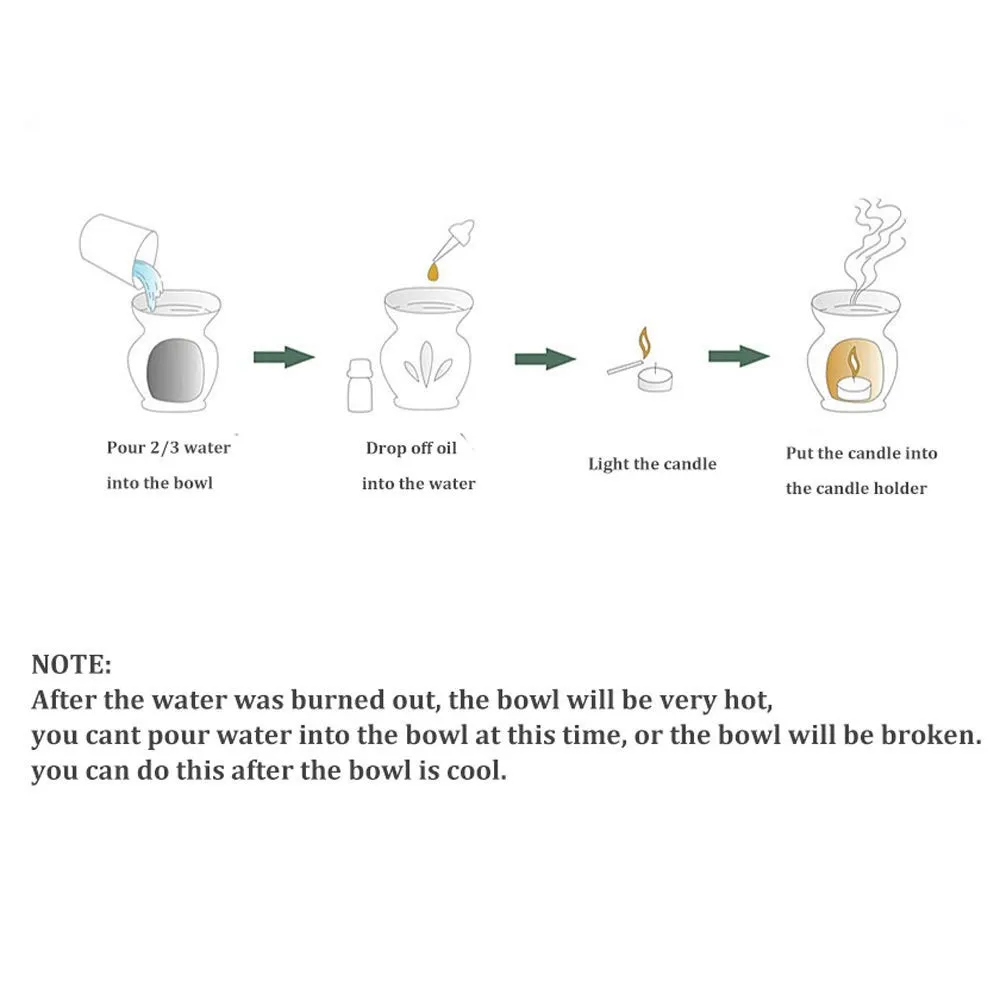 Pour 2/3 water into the bowl

Drop off oil into the water

Light the candle

Put the candle into the candle holder

NOTE:
After the water was burned out, the bowl will be very hot, you cant pour water into the bowl at this time, or the bowl will be broken. you can do this after the bowl is cool.