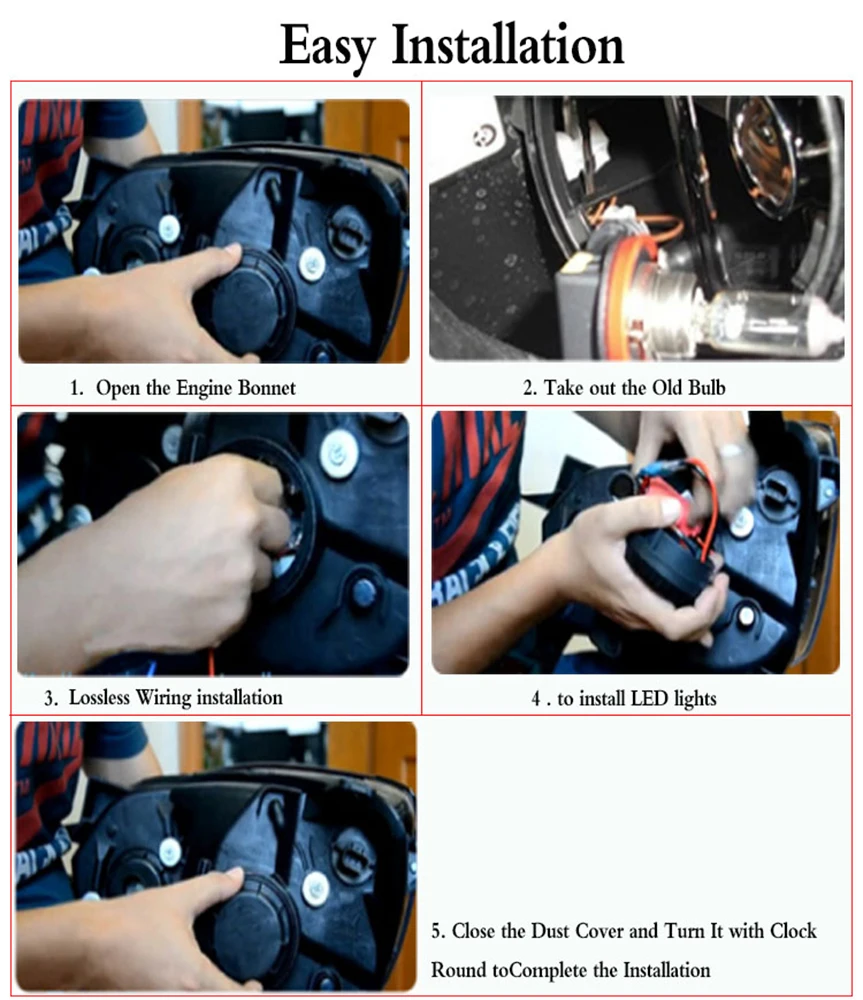 Easy Installation

1. Open the Engine Bonnet

2. Take out the Old Bulb

3. Lossless Wiring installation

4 . to install LED lights

5. Close the Dust Cover and Turn It with Clock Round toComplete the Installation