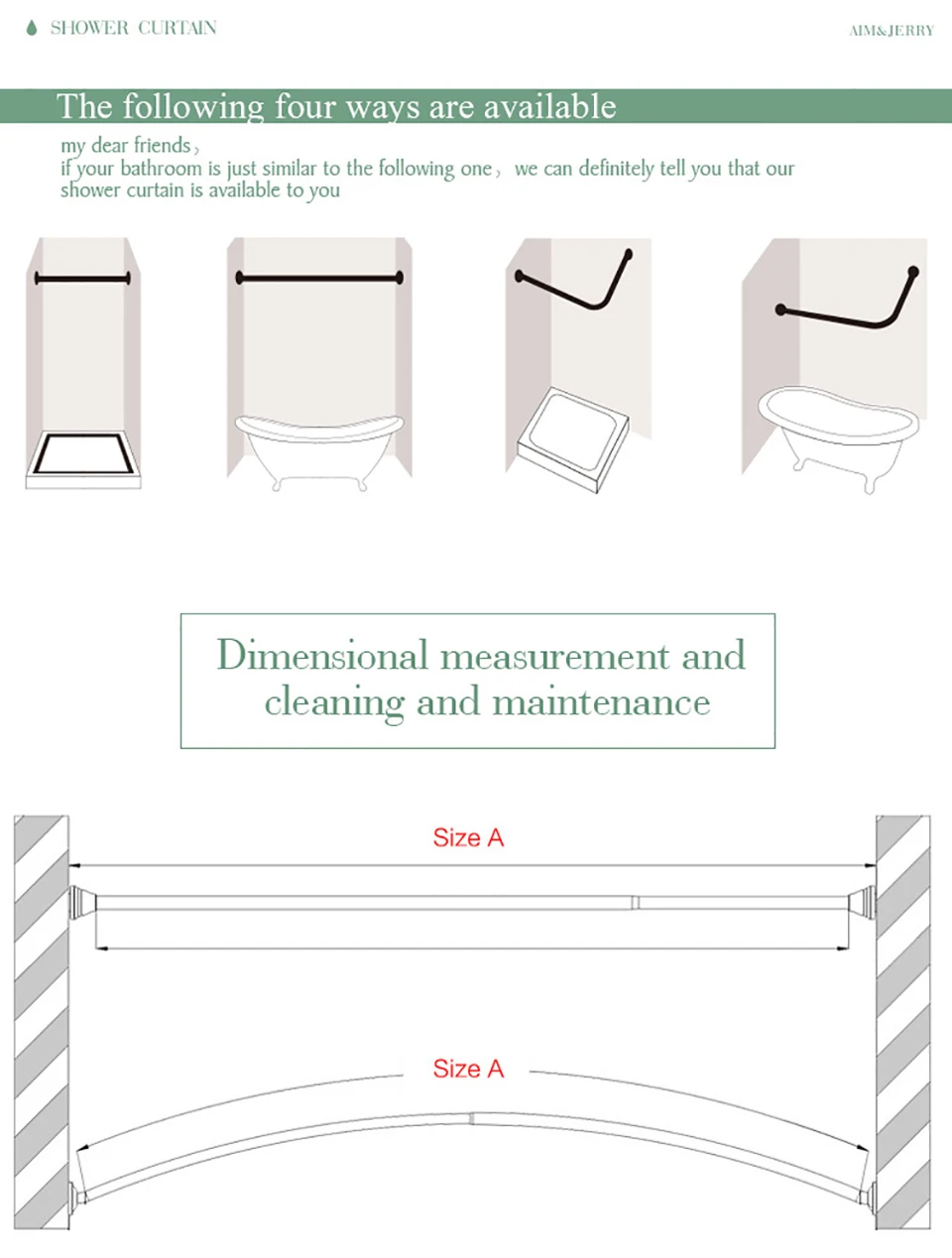 SHOWER CURTAIN

AIM&JERRY

The following four ways are available

my dear friends,
if your bathroom is just similar to the following one, we can definitely tell you that our shower curtain is available to you

Dimensional measurement and cleaning and maintenance

Size A

Size A