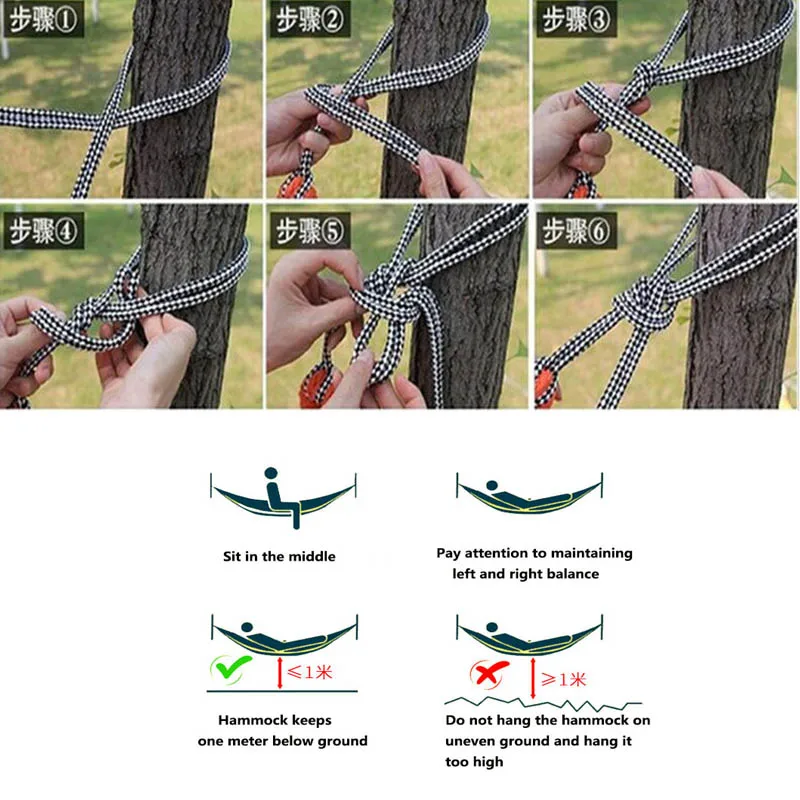 步骤①

步骤②

步骤③

步骤④

步骤⑤

步骤⑥

Sit in the middle

Pay attention to maintaining left and right balance

≤1米

Hammock keeps one meter below ground

≥1米

Do not hang the hammock on uneven ground and hang it too high