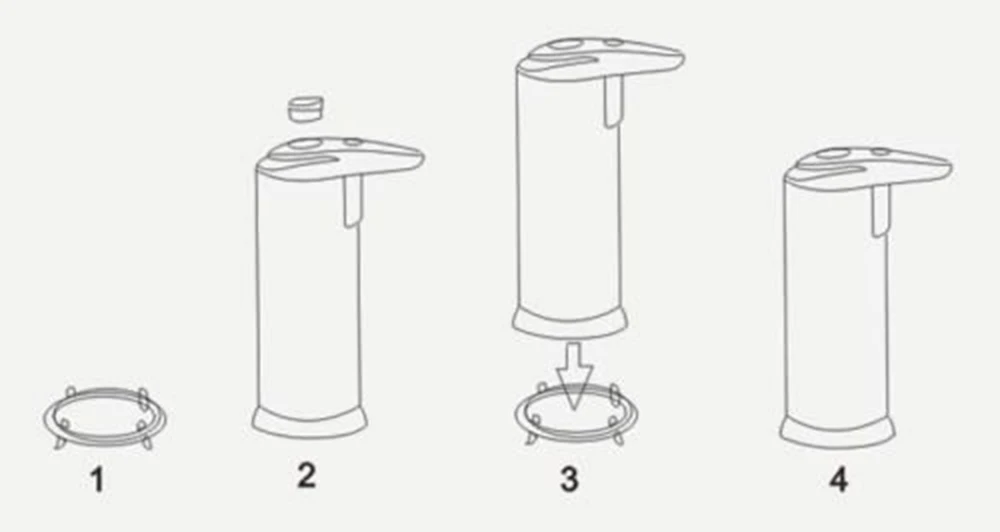 1

2

3

4