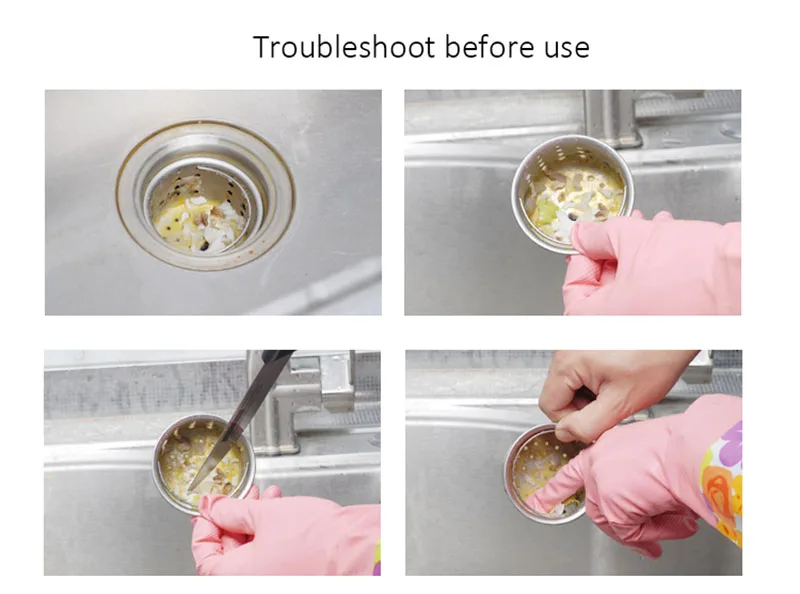 Troubleshoot before use