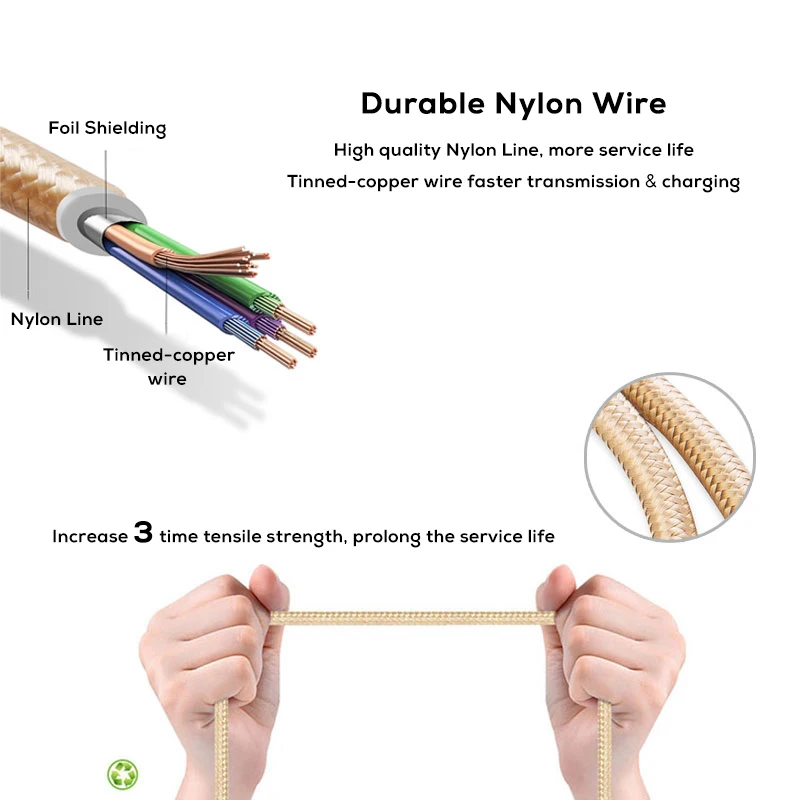 Durable Nylon Wire

High quality Nylon Line, more service life

Tinned-copper wire faster transmission & charging

Foil Shielding

Nylon Line

Tinned-copper wire

Increase 3 time tensile strength, prolong the service life