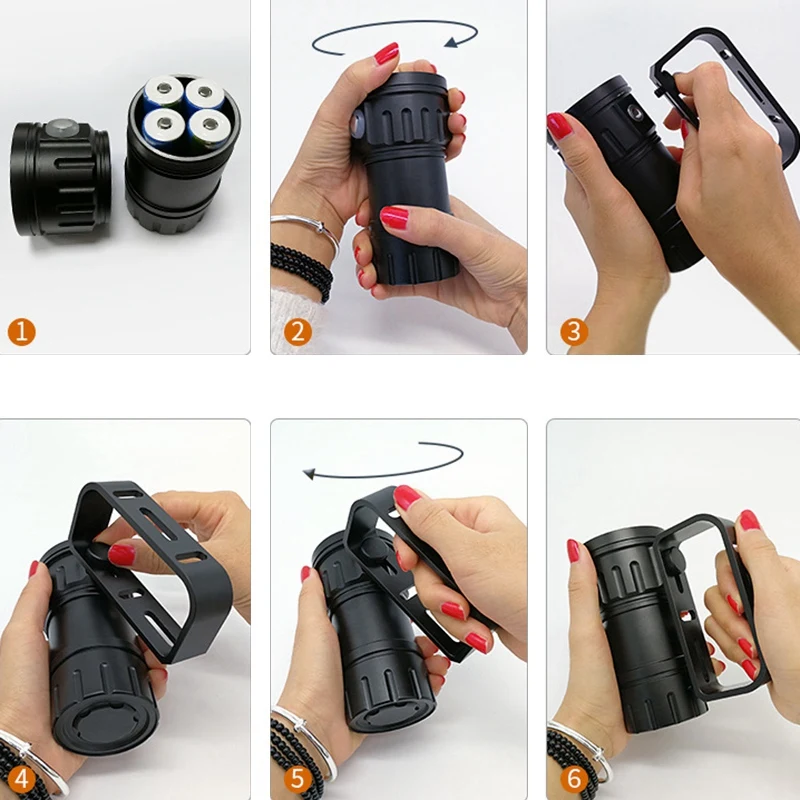 1

2

3

4

5

6