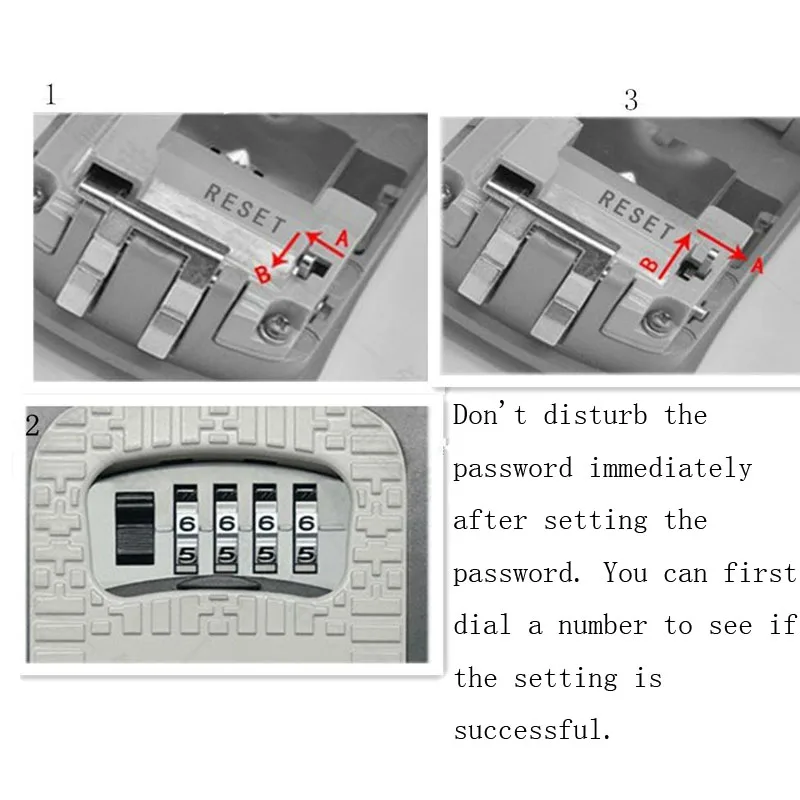 1

RESET

A

B

3

RESET

B

A

2

6 6 6 6
5 5 5 5

Don't disturb the password immediately after setting the password. You can first dial a number to see if the setting is successful.