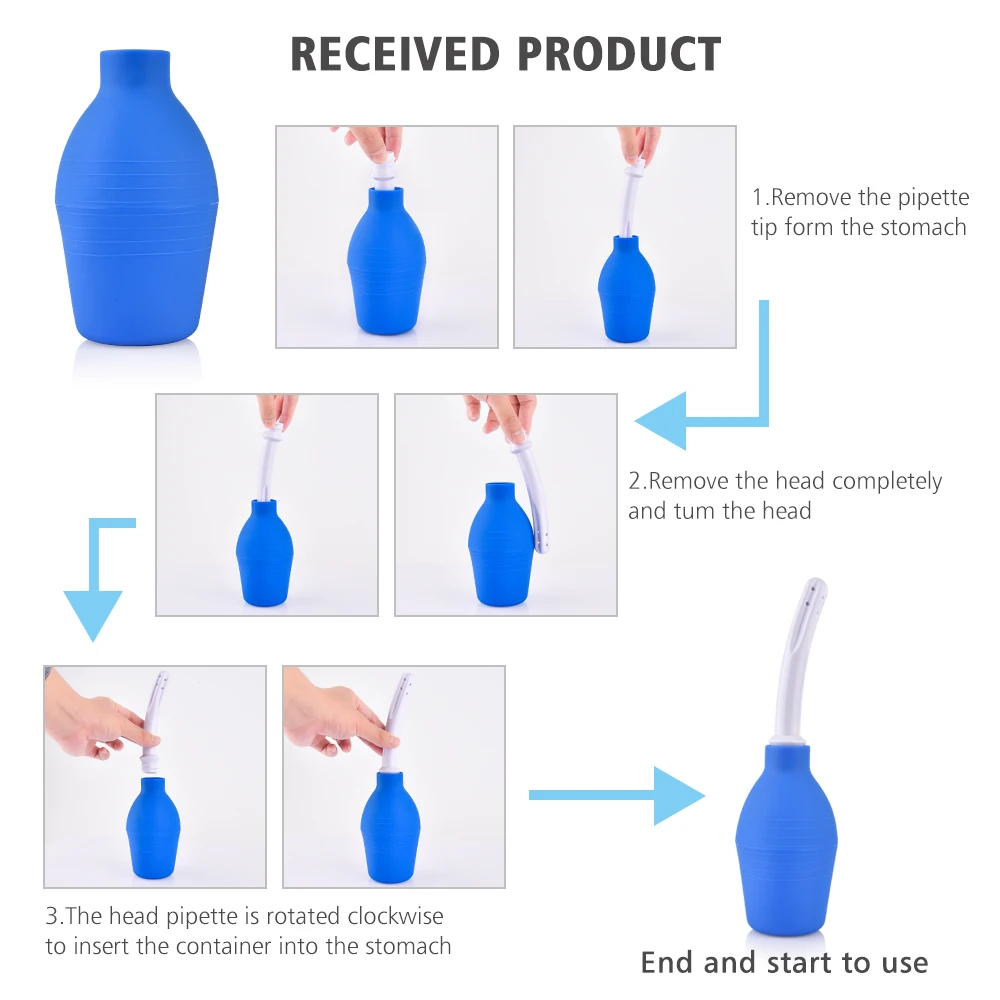 RECEIVED PRODUCT

1.Remove the pipette tip form the stomach

2.Remove the head completely and tum the head

3.The head pipette is rotated clockwise to insert the container into the stomach

End and start to use