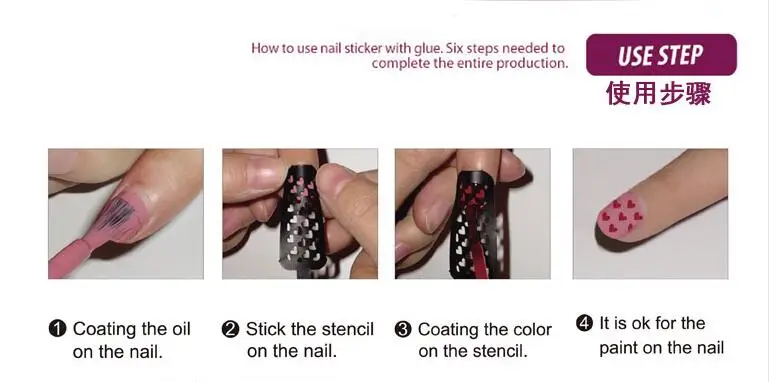 How to use nail sticker with glue. Six steps needed to complete the entire production.

USE STEP
使用步骤

❶ Coating the oil on the nail.

❷ Stick the stencil on the nail.

❸ Coating the color on the stencil.

❹ It is ok for the paint on the nail