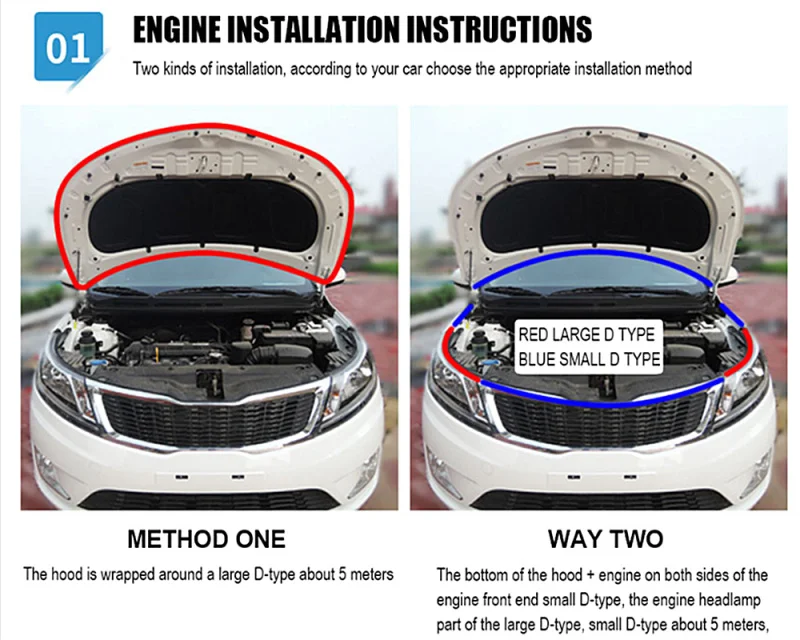 01

ENGINE INSTALLATION INSTRUCTIONS

Two kinds of installation, according to your car choose the appropriate installation method

RED LARGE D TYPE
BLUE SMALL D TYPE

METHOD ONE

The hood is wrapped around a large D-type about 5 meters

WAY TWO

The bottom of the hood + engine on both sides of the engine front end small D-type, the engine headlamp part of the large D-type, small D-type about 5 meters,