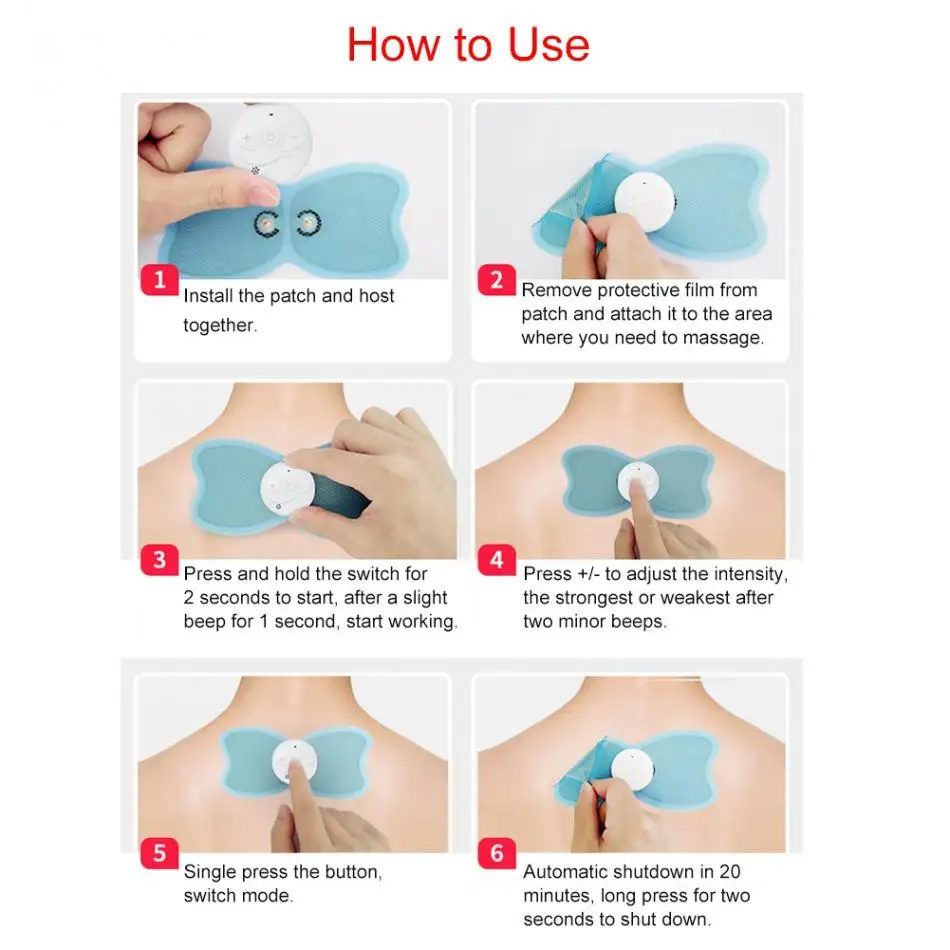 How to Use

1 Install the patch and host together.

2 Remove protective film from patch and attach it to the area where you need to massage.

3 Press and hold the switch for 2 seconds to start, after a slight beep for 1 second, start working.

4 Press +/- to adjust the intensity, the strongest or weakest after two minor beeps.

5 Single press the button, switch mode.

6 Automatic shutdown in 20 minutes, long press for two seconds to shut down.