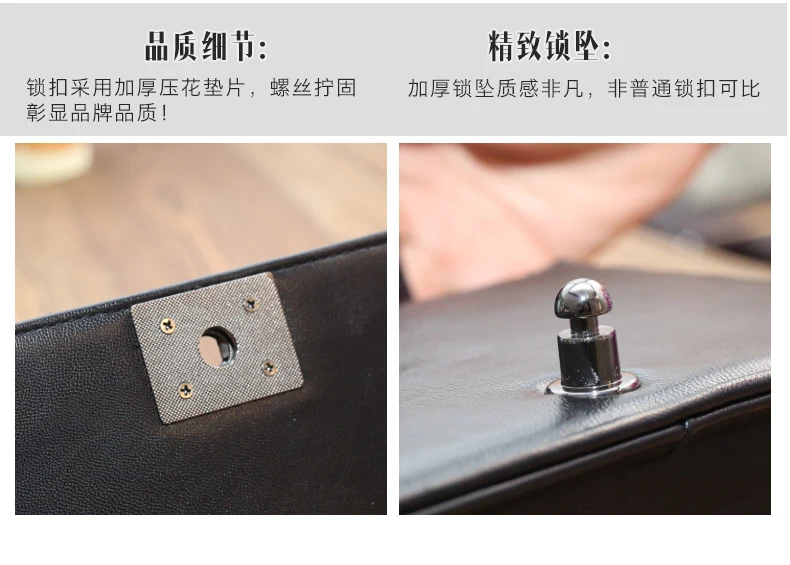 品质细节:

锁扣采用加厚压花垫片，螺丝拧固彰显品牌品质!

精致锁坠:

加厚锁坠质感非凡，非普通锁扣可比