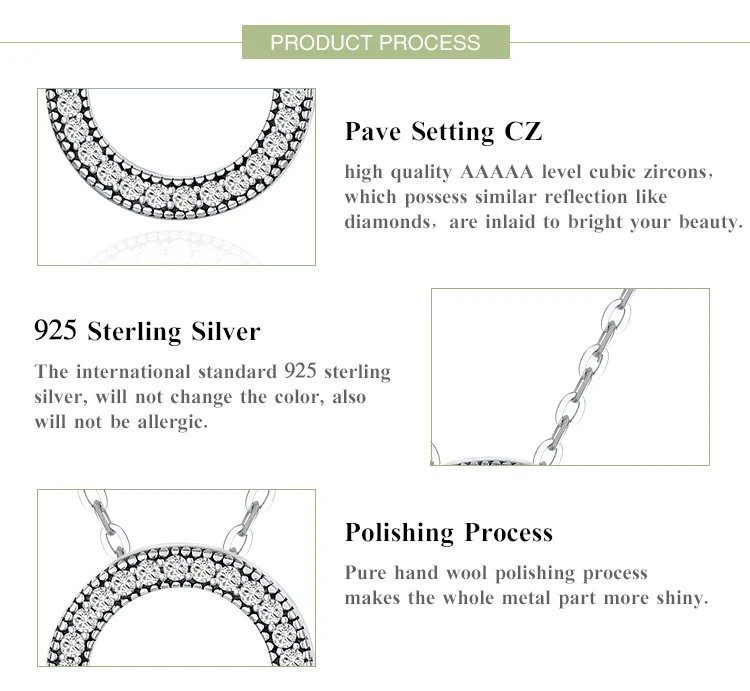 PRODUCT PROCESS

Pave Setting CZ

high quality AAAAA level cubic zircons, which possess similar reflection like diamonds, are inlaid to bright your beauty.

925 Sterling Silver

The international standard 925 sterling silver, will not change the color, also will not be allergic.

Polishing Process

Pure hand wool polishing process makes the whole metal part more shiny.