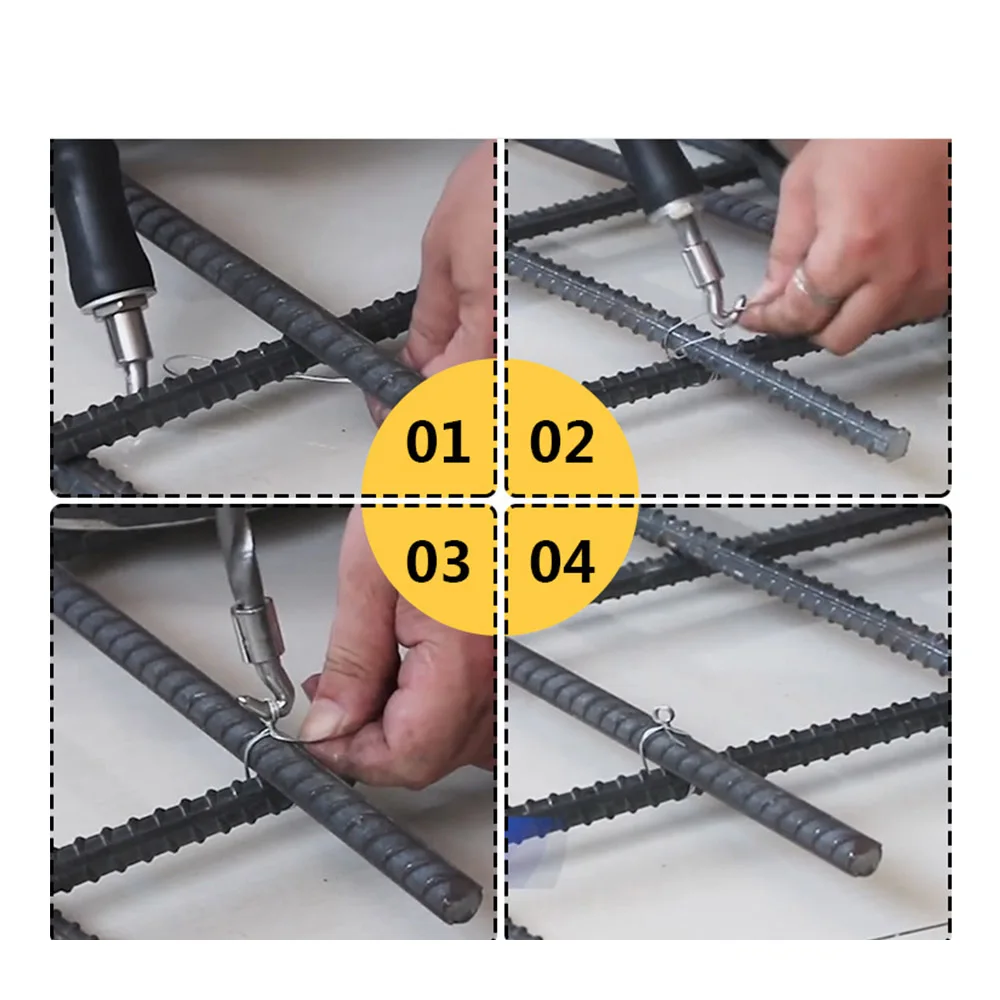 01
02
03
04