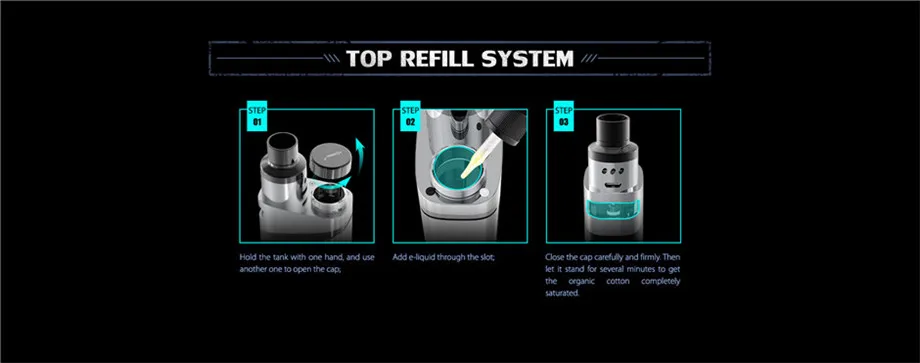 TOP REFILL SYSTEM

STEP 01

Hold the tank with one hand, and use another one to open the cap;

STEP 02

Add e-liquid through the slot;

STEP 03

Close the cap carefully and firmly. Then let it stand for several minutes to get the organic cotton completely saturated.