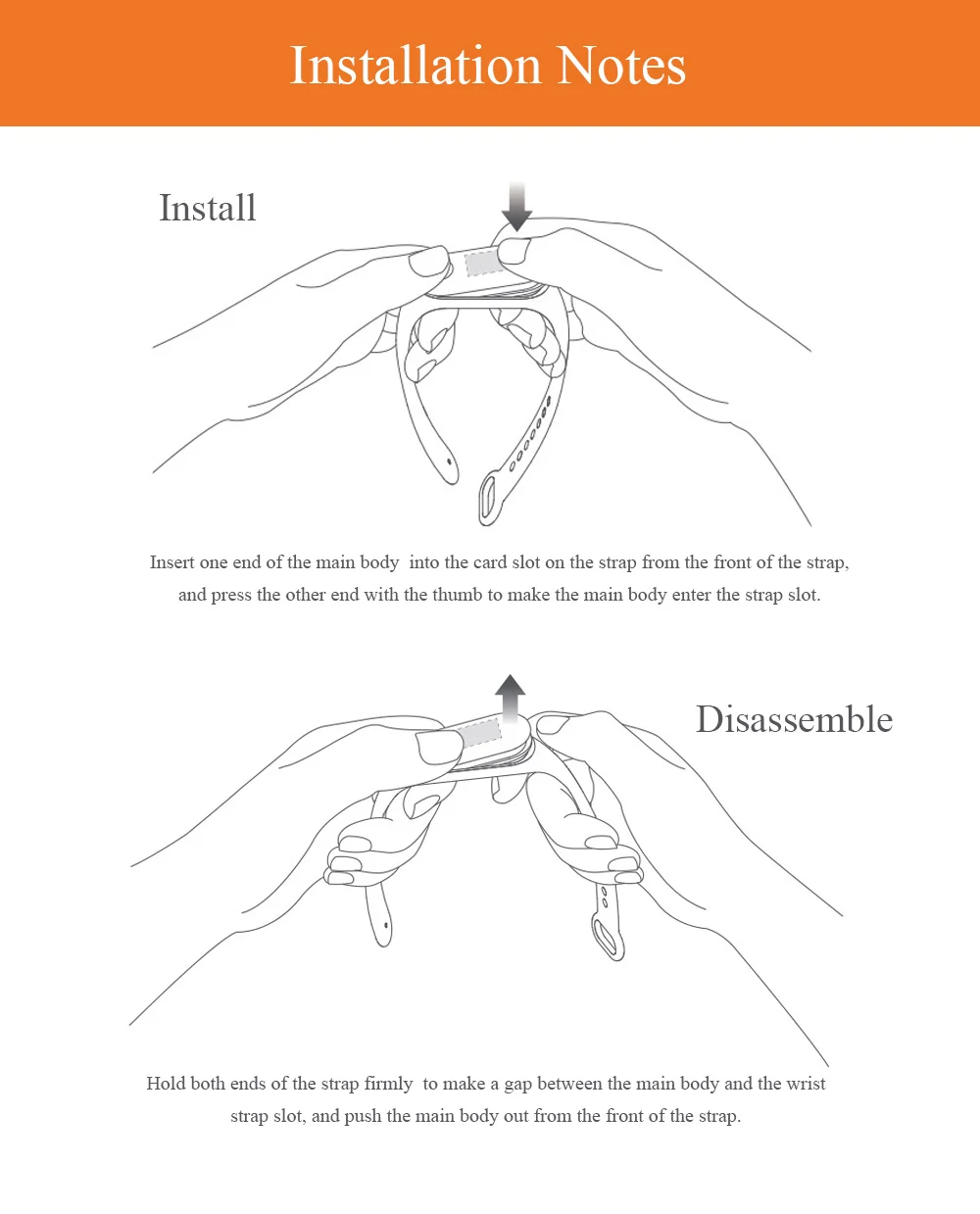 Installation Notes

Install

Insert one end of the main body into the card slot on the strap from the front of the strap, and press the other end with the thumb to make the main body enter the strap slot.

Disassemble

Hold both ends of the strap firmly to make a gap between the main body and the wrist strap slot, and push the main body out from the front of the strap.