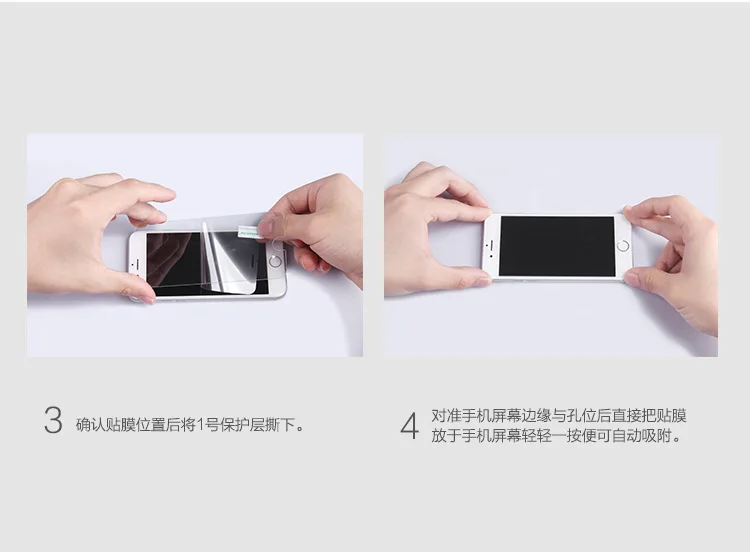 3 确认贴膜位置后将1号保护层撕下。

4 对准手机屏幕边缘与孔位后直接把贴膜放于手机屏幕轻轻一按便可自动吸附。