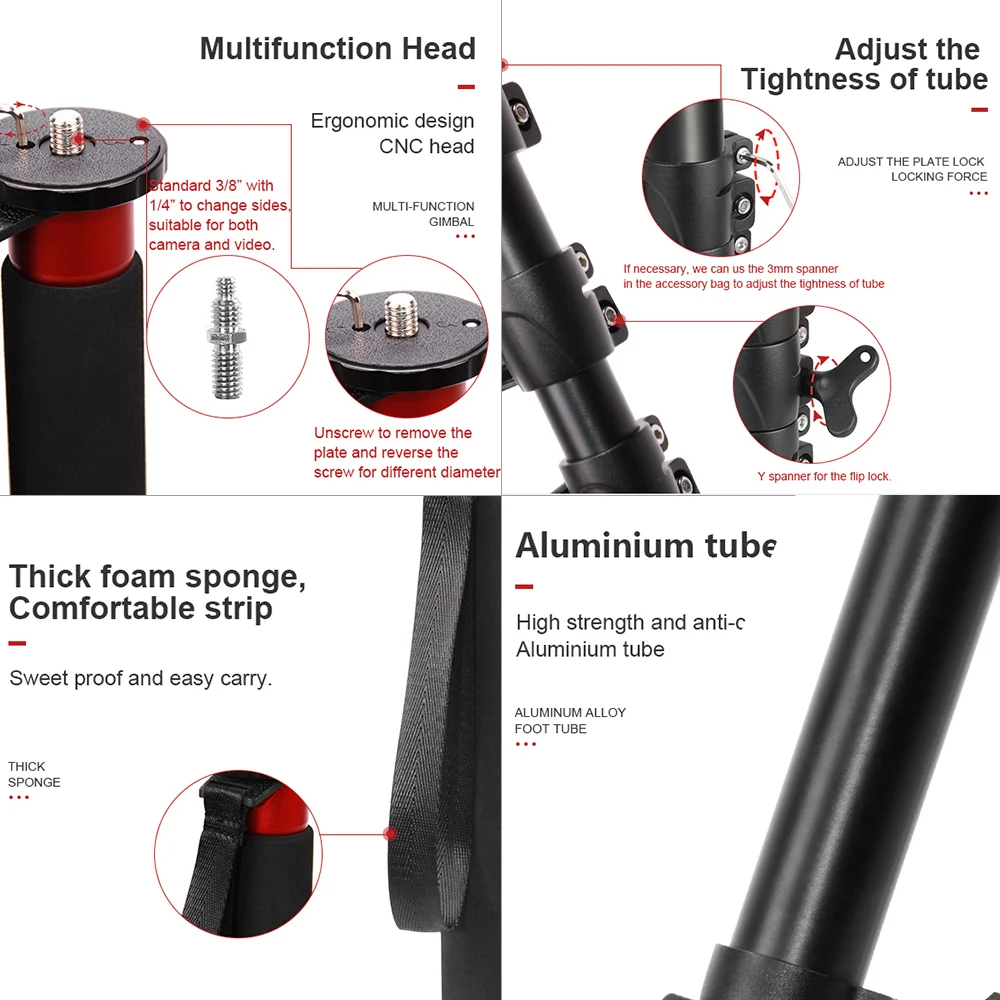 Multifunction Head

Ergonomic design CNC head

MULTI-FUNCTION GIMBAL

Standard 3/8" with 1/4" to change sides, suitable for both camera and video.

Unscrew to remove the plate and reverse the screw for different diameter

Adjust the Tightness of tube

ADJUST THE PLATE LOCK LOCKING FORCE

If necessary, we can us the 3mm spanner in the accessory bag to adjust the tightness of tube

Y spanner for the flip lock.

Thick foam sponge, Comfortable strip

Sweet proof and easy carry.

THICK SPONGE

Aluminium tube

High strength and anti-c Aluminium tube

ALUMINUM ALLOY FOOT TUBE