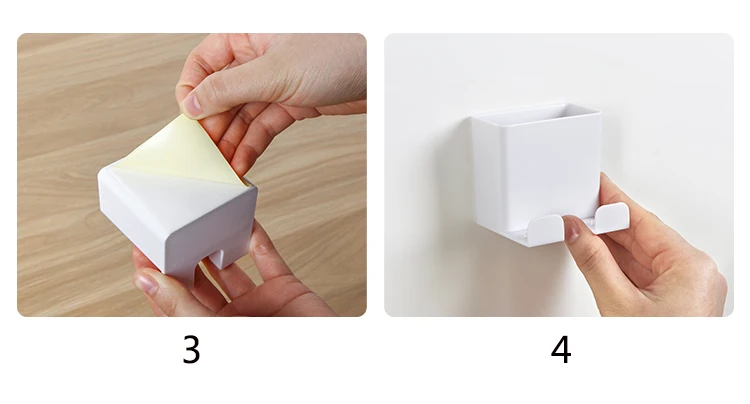 3

4