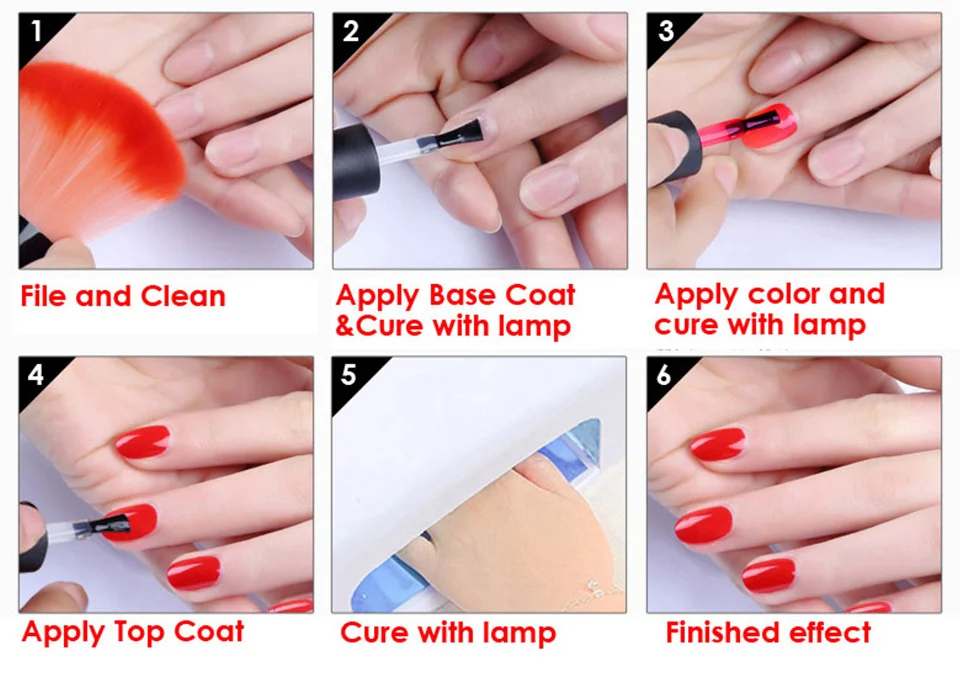 1
File and Clean

2
Apply Base Coat &Cure with lamp

3
Apply color and cure with lamp

4
Apply Top Coat

5
Cure with lamp

6
Finished effect