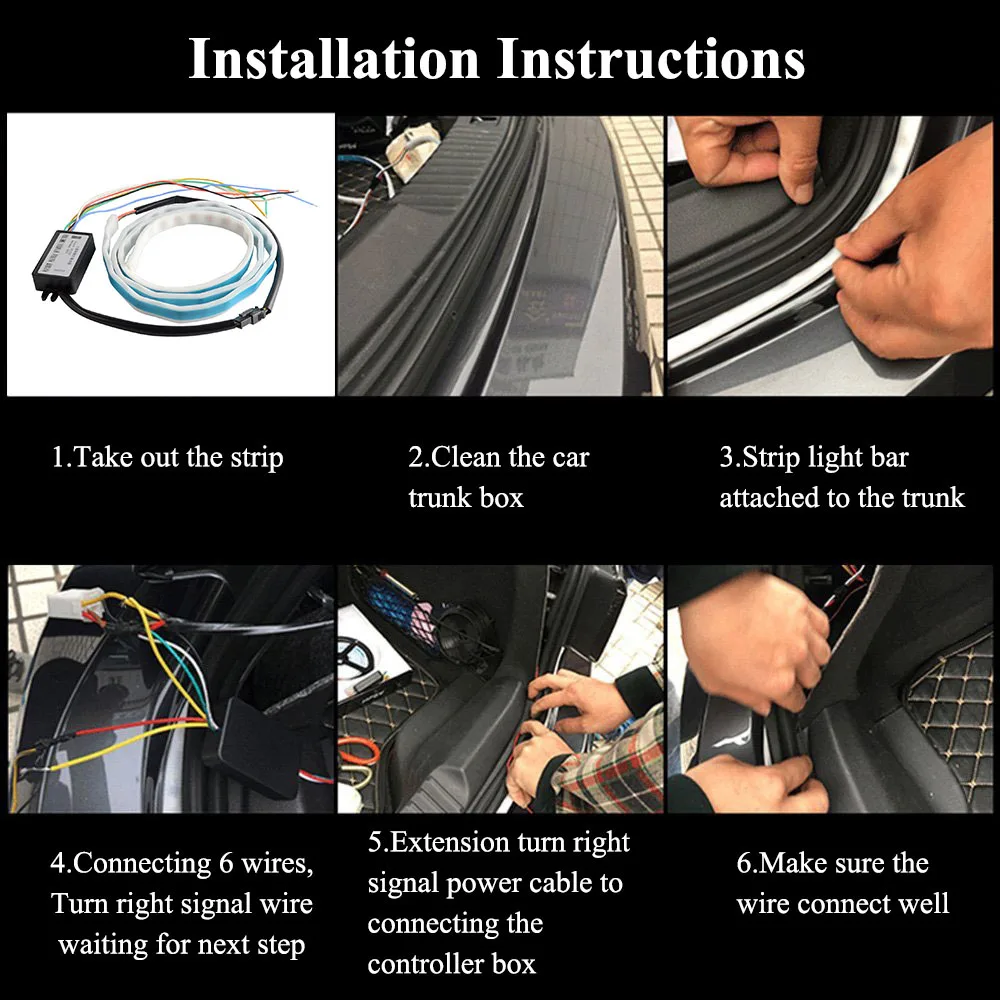 Installation Instructions

1.Take out the strip

2.Clean the car trunk box

3.Strip light bar attached to the trunk

4.Connecting 6 wires, Turn right signal wire waiting for next step

5.Extension turn right signal power cable to connecting the controller box

6.Make sure the wire connect well