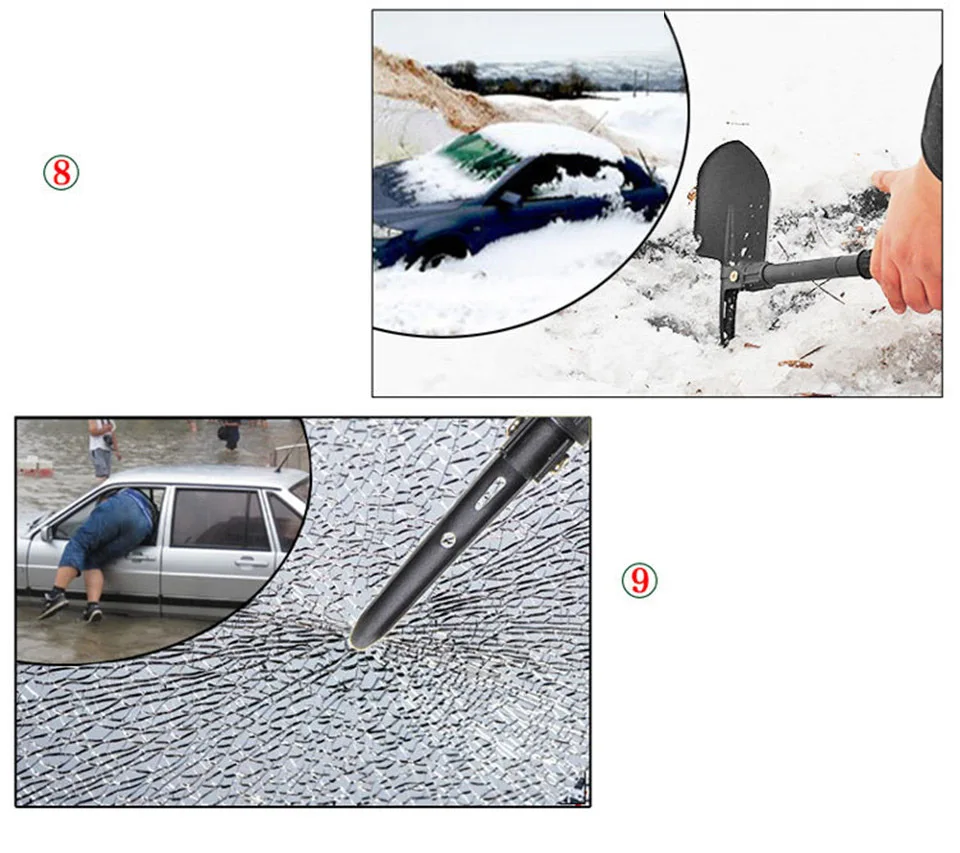 ⑧

⑨