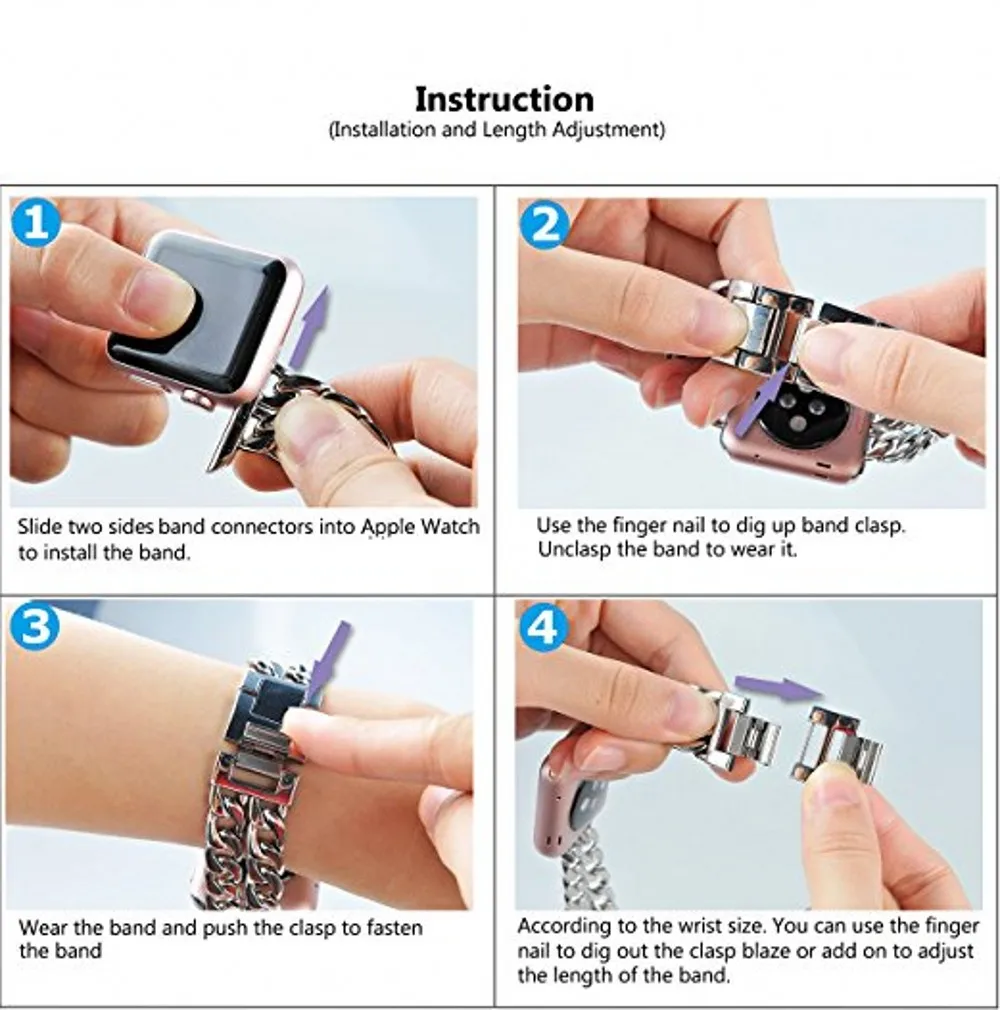 Instruction
(Installation and Length Adjustment)

1

Slide two sides band connectors into Apple Watch to install the band.

2

Use the finger nail to dig up band clasp. Unclasp the band to wear it.

3

Wear the band and push the clasp to fasten the band

4

According to the wrist size. You can use the finger nail to dig out the clasp blaze or add on to adjust the length of the band.